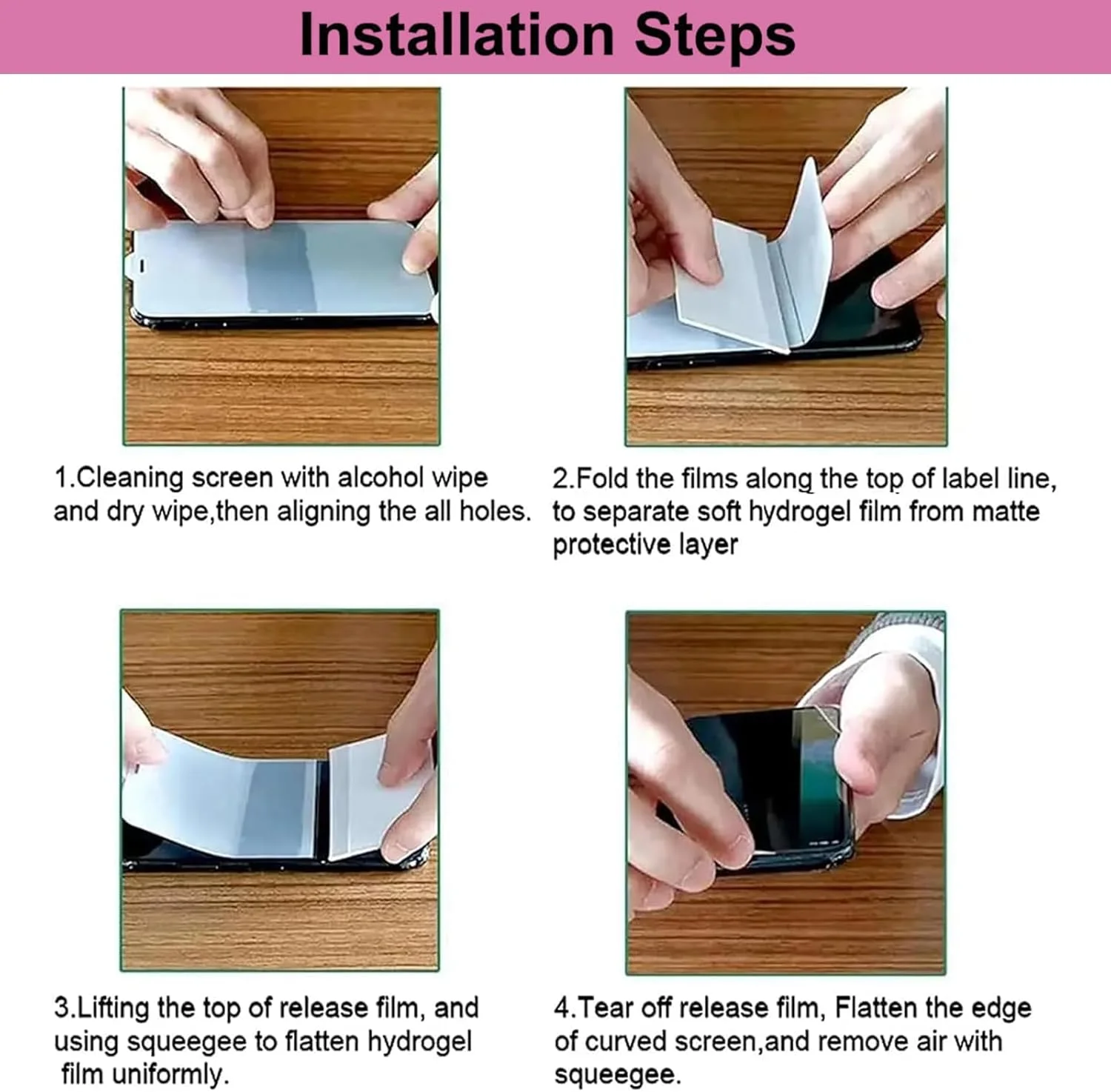 Installation Steps

1.Cleaning screen with alcohol wipe and dry wipe,then aligning the all holes.

2.Fold the films along the top of label line, to separate soft hydrogel film from matte protective layer

3.Lifting the top of release film, and using squeegee to flatten hydrogel film uniformly.

4.Tear off release film, Flatten the edge of curved screen,and remove air with squeegee.