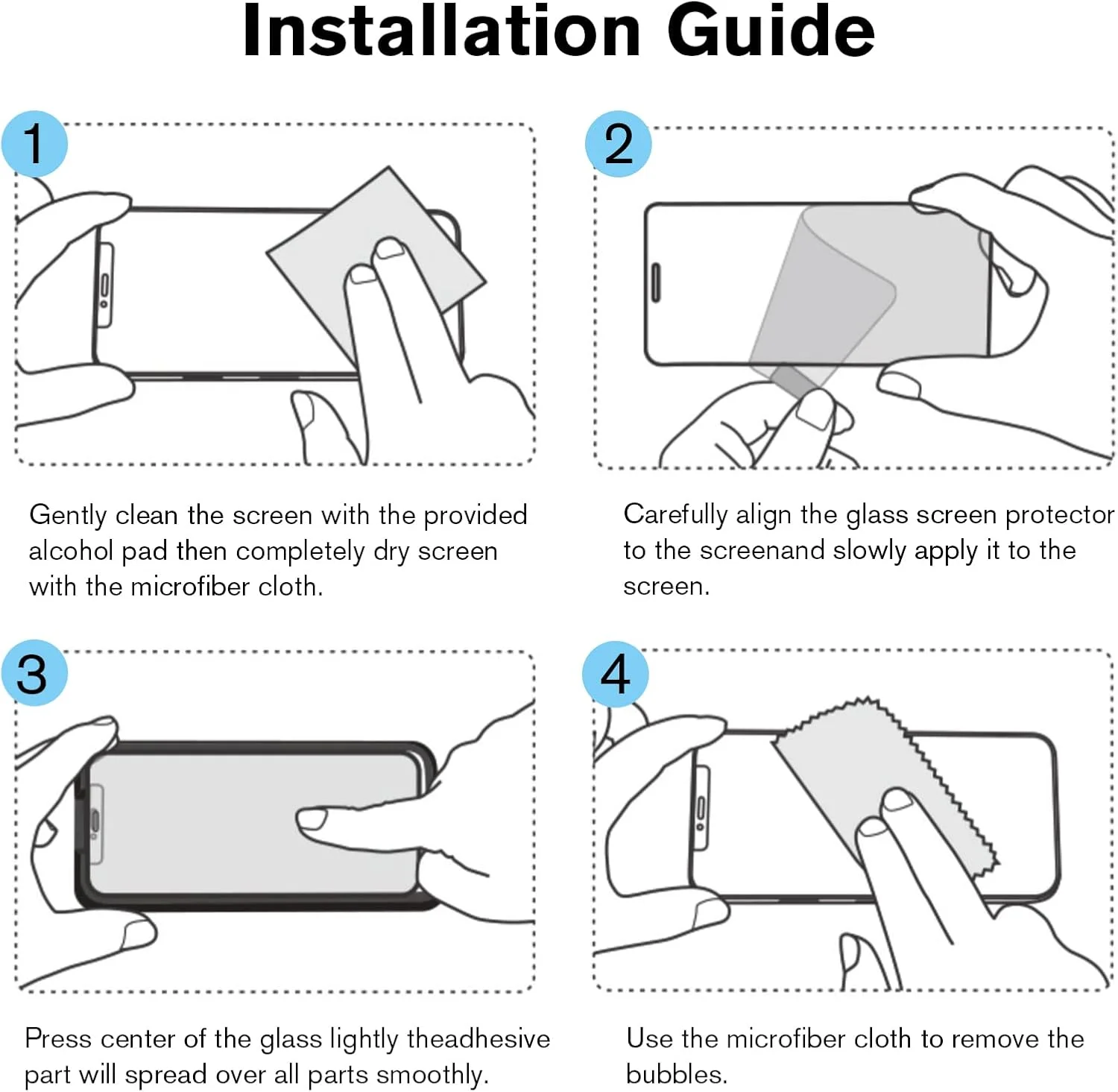 Installation Guide

1

Gently clean the screen with the provided alcohol pad then completely dry screen with the microfiber cloth.

2

Carefully align the glass screen protector to the screenand slowly apply it to the screen.

3

Press center of the glass lightly theadhesive part will spread over all parts smoothly.

4

Use the microfiber cloth to remove the bubbles.