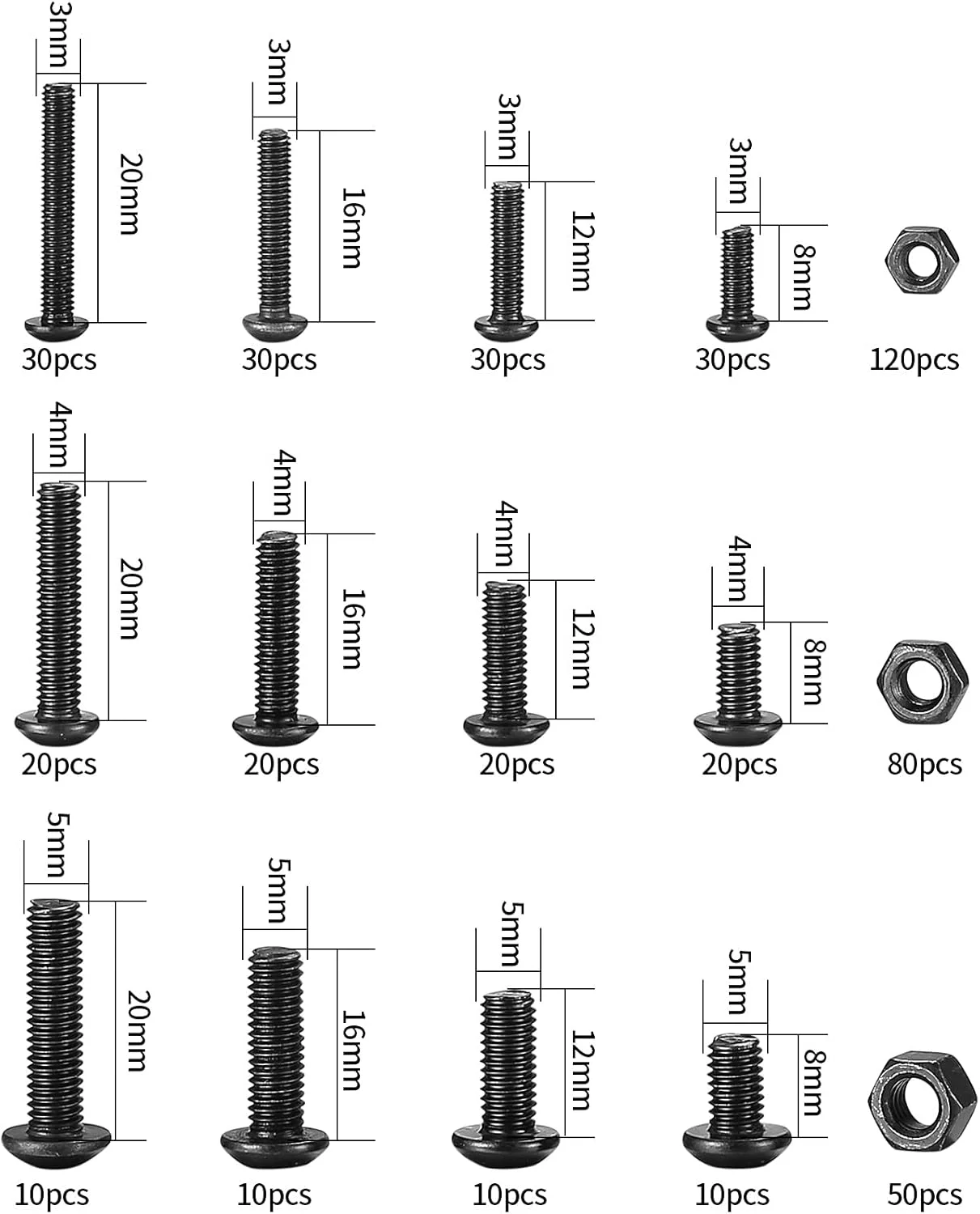 3mm
20mm
30pcs

3mm
16mm
30pcs

3mm
12mm
30pcs

3mm
8mm
30pcs

120pcs

4mm
20mm
20pcs

4mm
16mm
20pcs

4mm
12mm
20pcs

4mm
8mm
20pcs

80pcs

5mm
20mm
10pcs

5mm
16mm
10pcs

5mm
12mm
10pcs

5mm
8mm
10pcs

50pcs