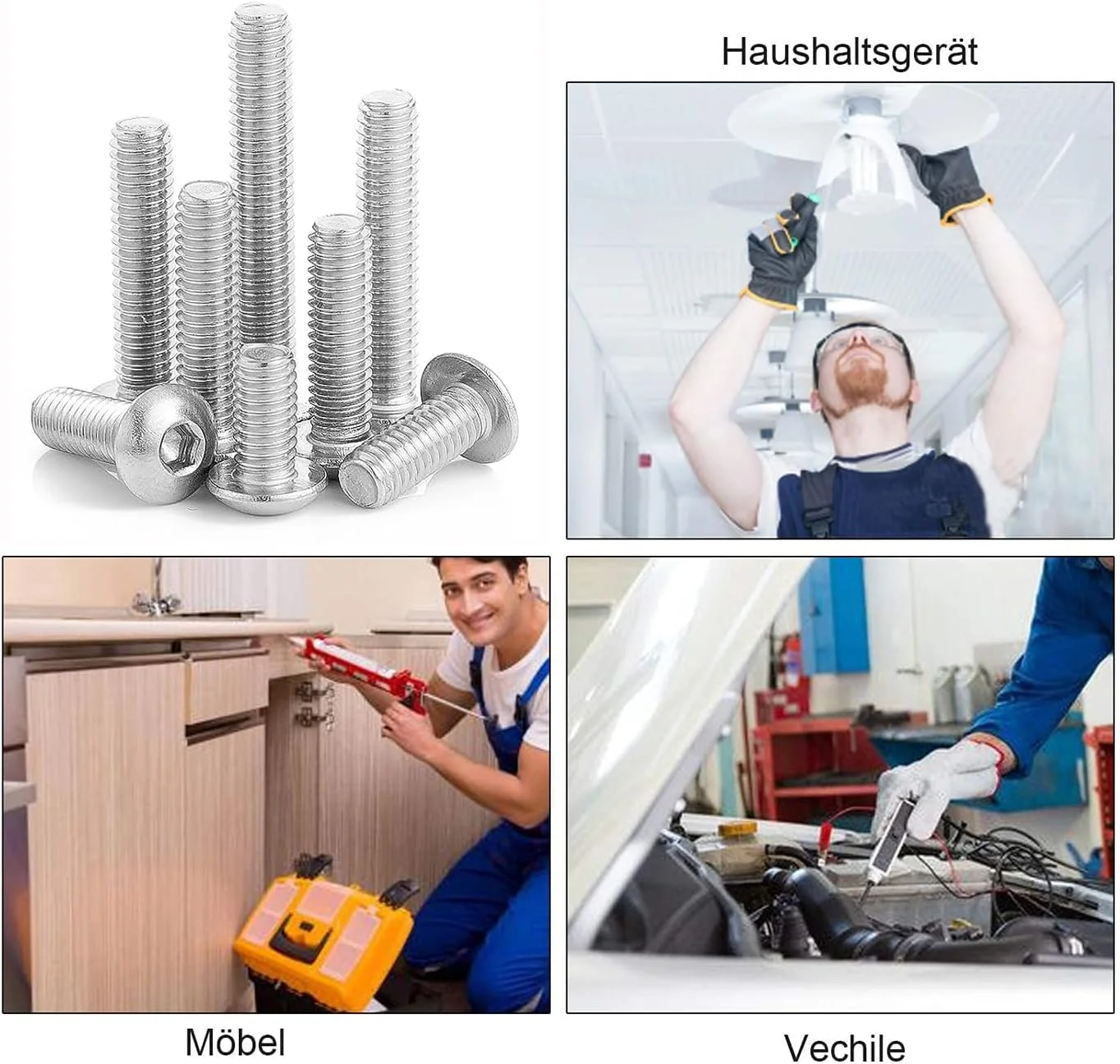 Haushaltsgerät

Möbel

Vechile