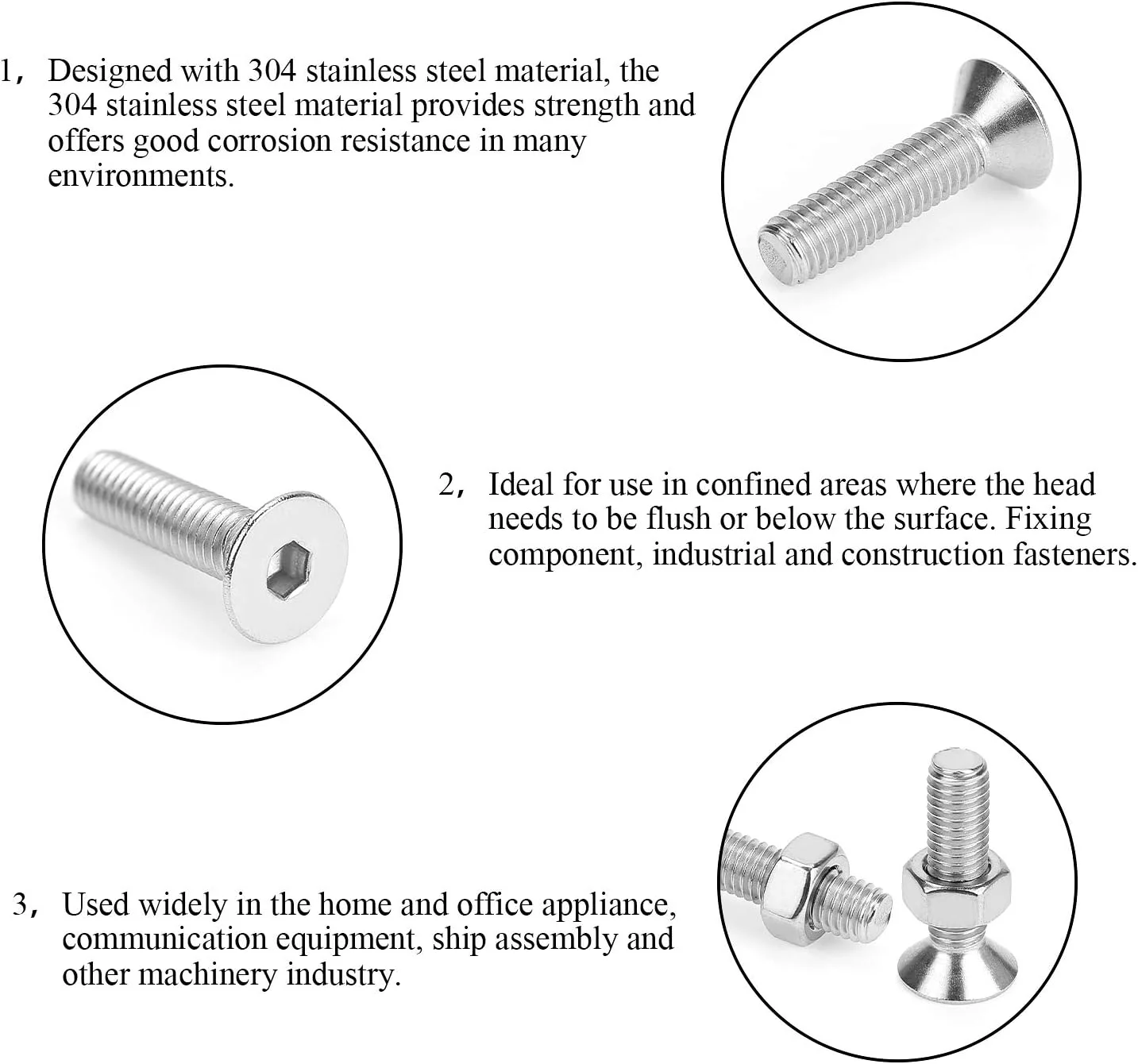 1， Designed with 304 stainless steel material, the 304 stainless steel material provides strength and offers good corrosion resistance in many environments.

2， Ideal for use in confined areas where the head needs to be flush or below the surface. Fixing component, industrial and construction fasteners.

3， Used widely in the home and office appliance, communication equipment, ship assembly and other machinery industry.