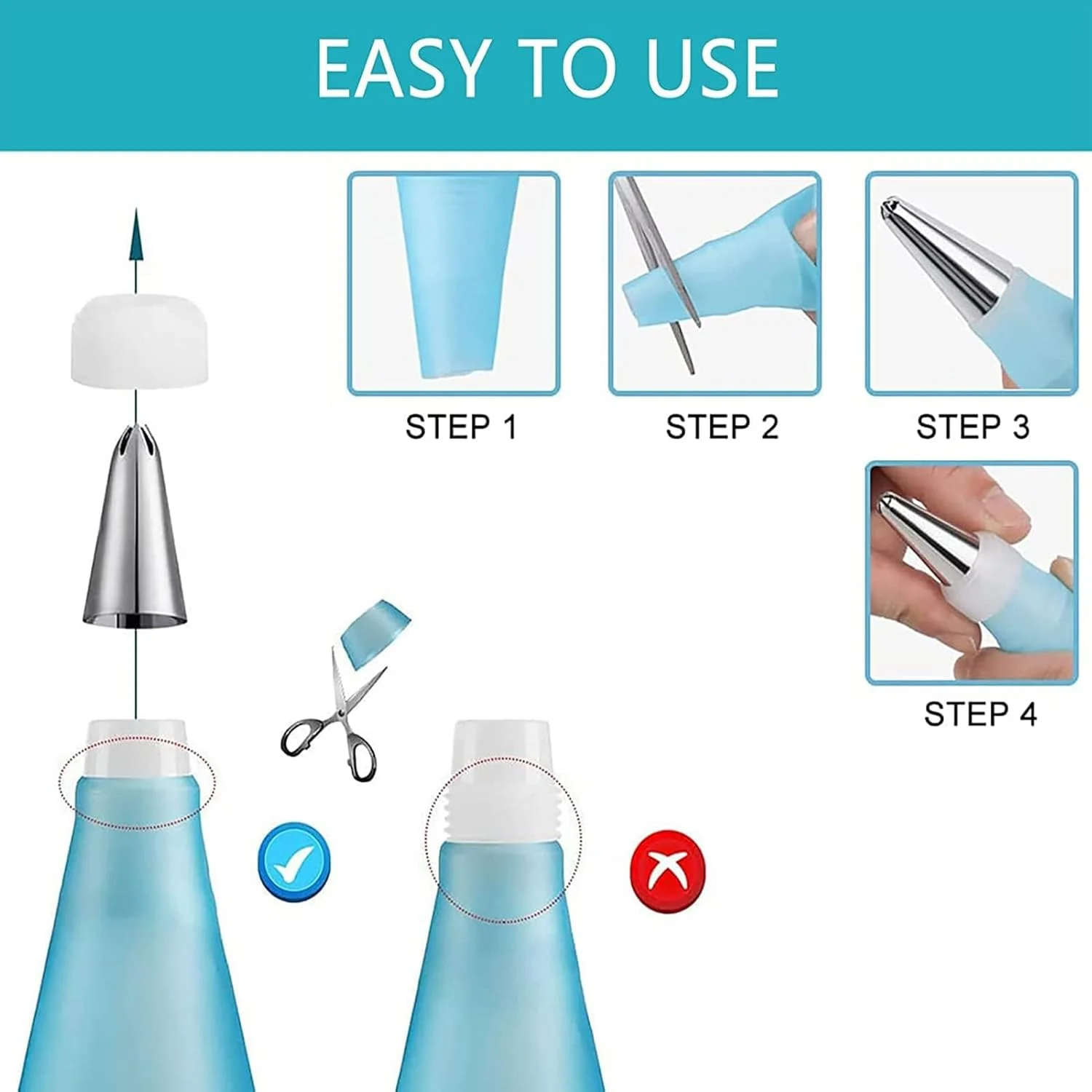 EASY TO USE

STEP 1

STEP 2

STEP 3

STEP 4