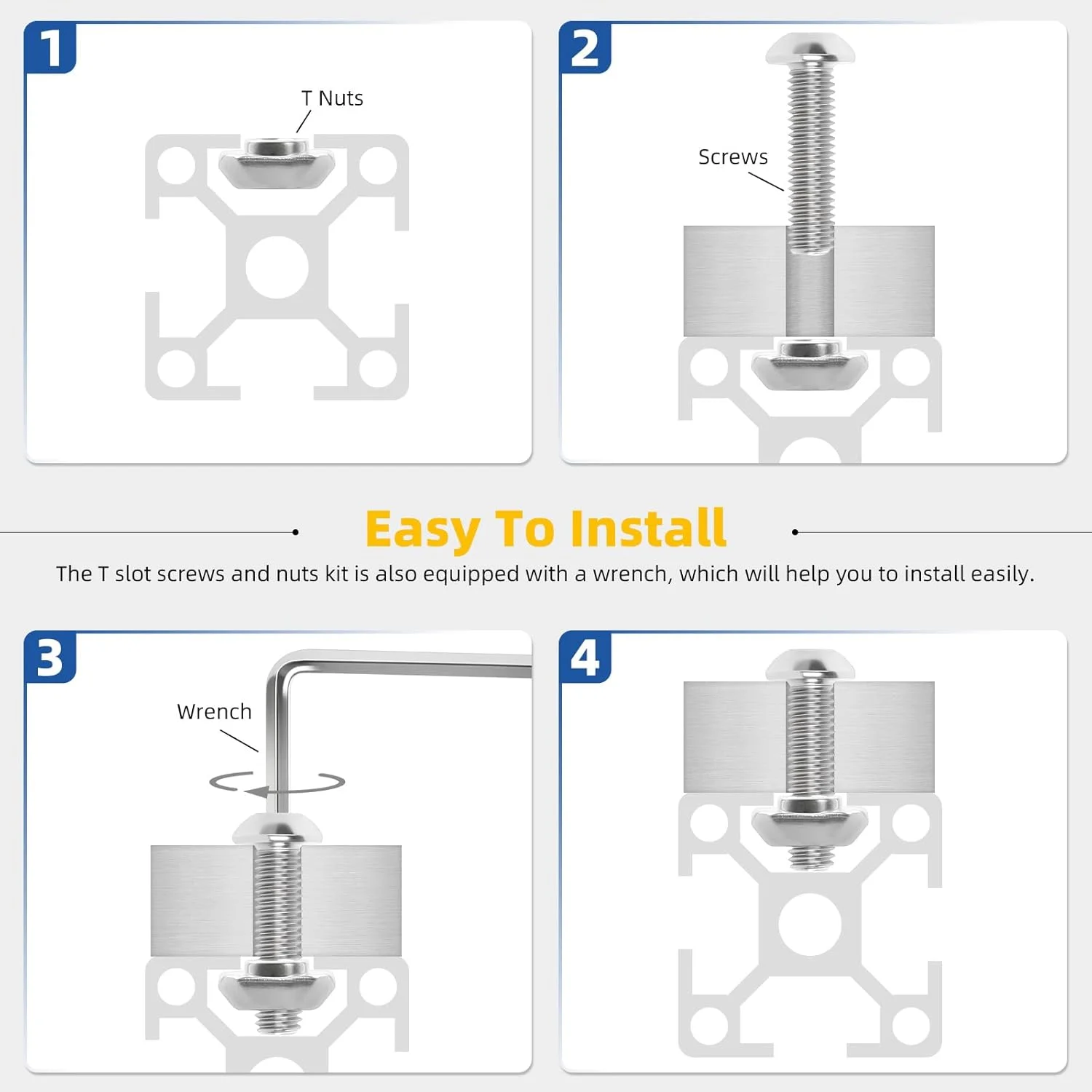 1

T Nuts

2

Screws

Easy To Install

The T slot screws and nuts kit is also equipped with a wrench, which will help you to install easily.

3

Wrench

4