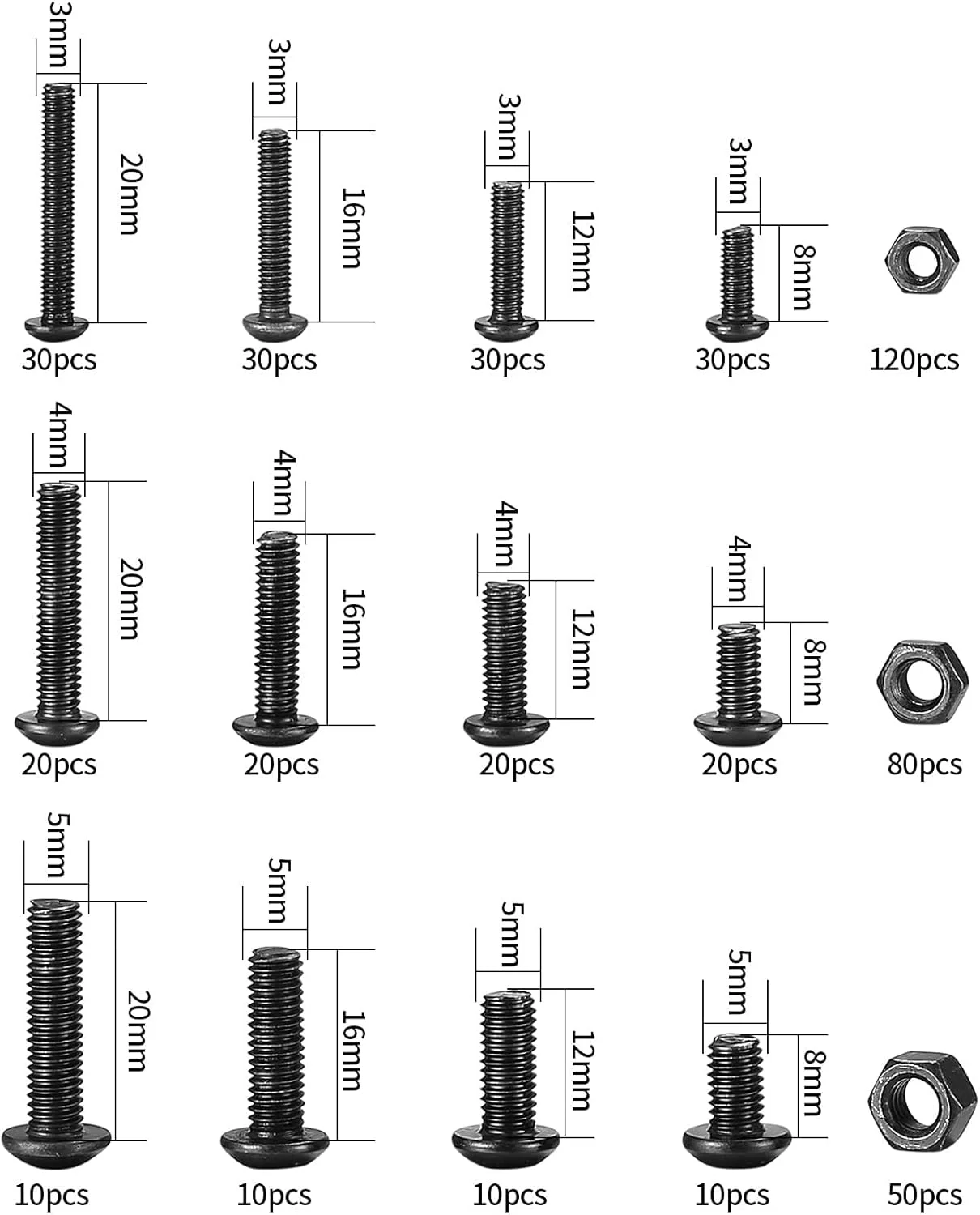 3mm
20mm
30pcs

3mm
16mm
30pcs

3mm
12mm
30pcs

3mm
8mm
30pcs

120pcs

4mm
20mm
20pcs

4mm
16mm
20pcs

4mm
12mm
20pcs

4mm
8mm
20pcs

80pcs

5mm
20mm
10pcs

5mm
16mm
10pcs

5mm
12mm
10pcs

5mm
8mm
10pcs

50pcs