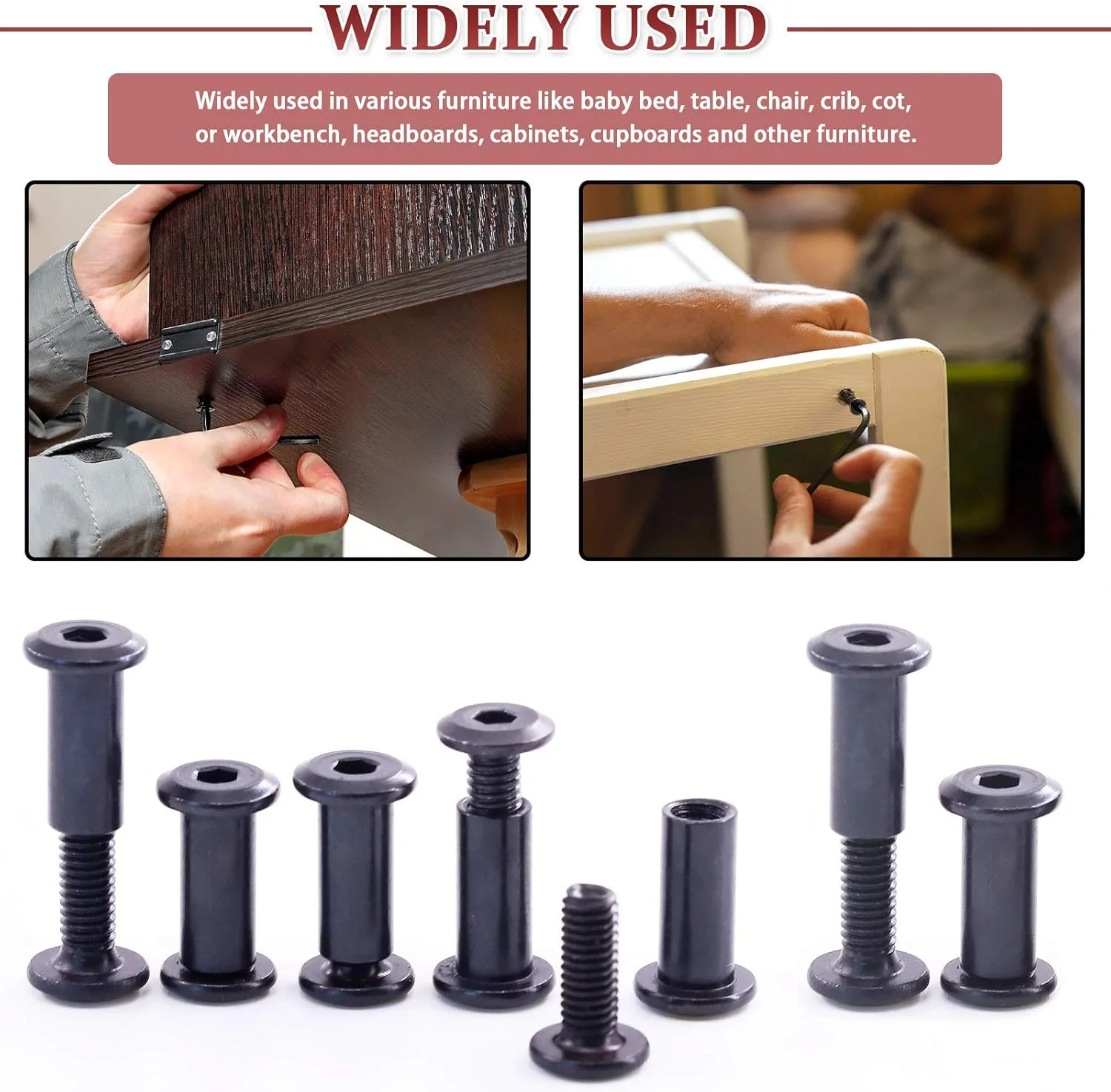 WIDELY USED

Widely used in various furniture like baby bed, table, chair, crib, cot, or workbench, headboards, cabinets, cupboards and other furniture.