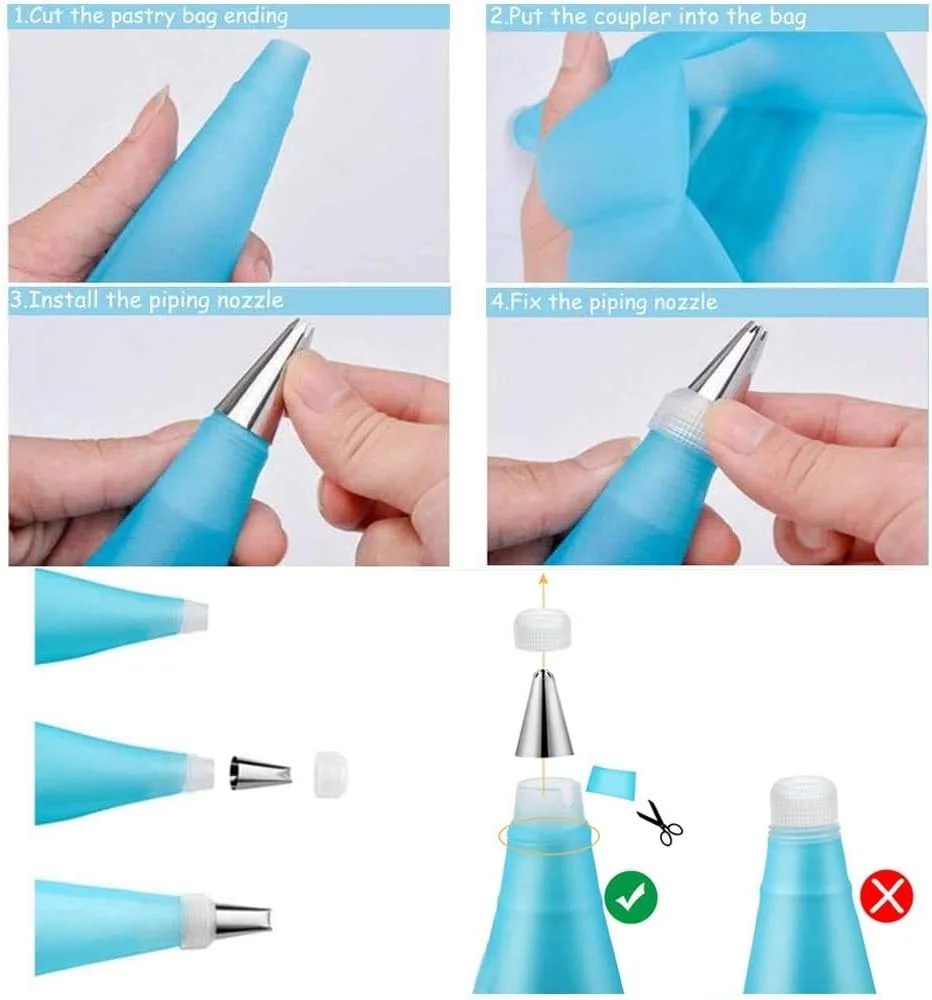 1.Cut the pastry bag ending

2.Put the coupler into the bag

3.Install the piping nozzle

4.Fix the piping nozzle