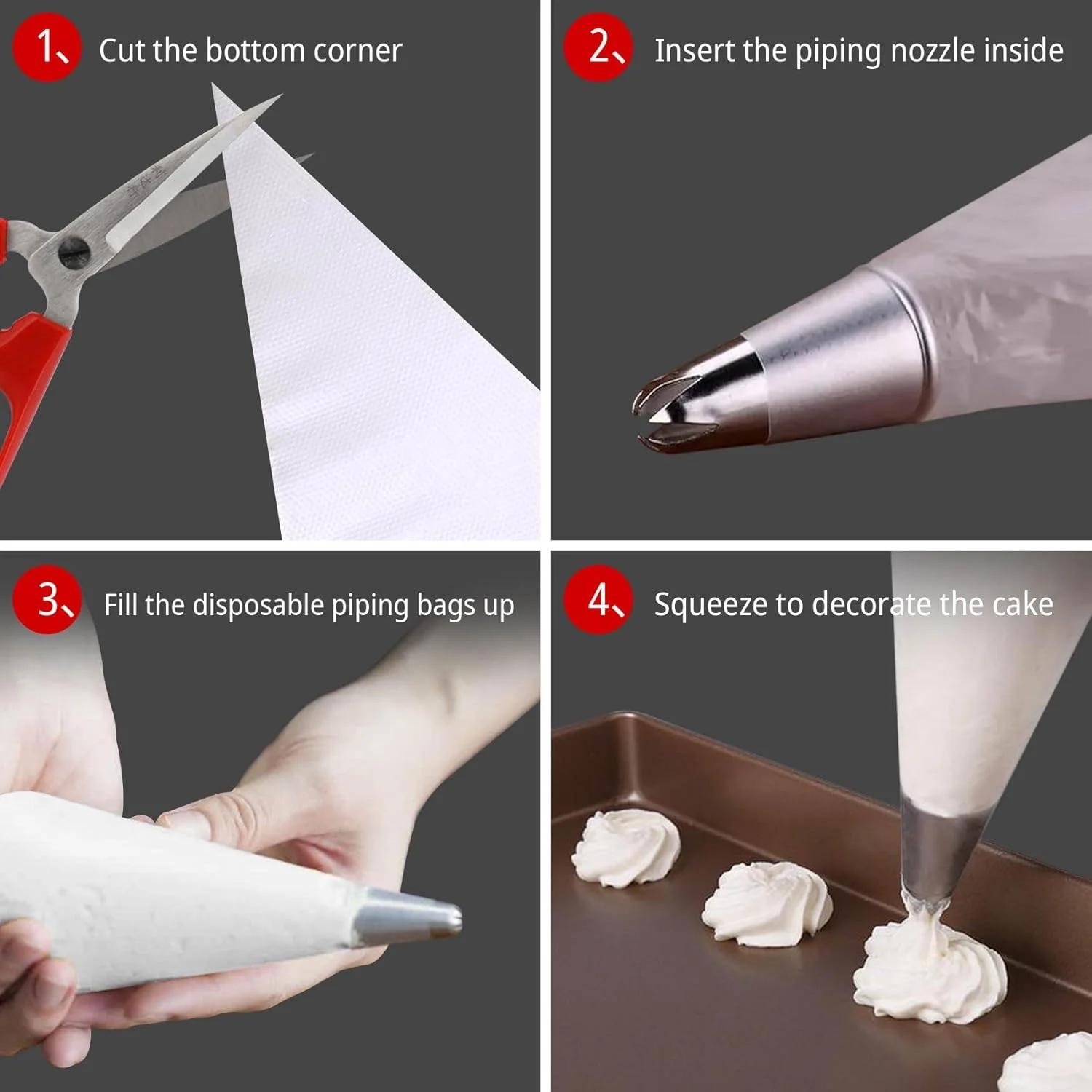 1、 Cut the bottom corner

2、 Insert the piping nozzle inside

3、 Fill the disposable piping bags up

4、 Squeeze to decorate the cake