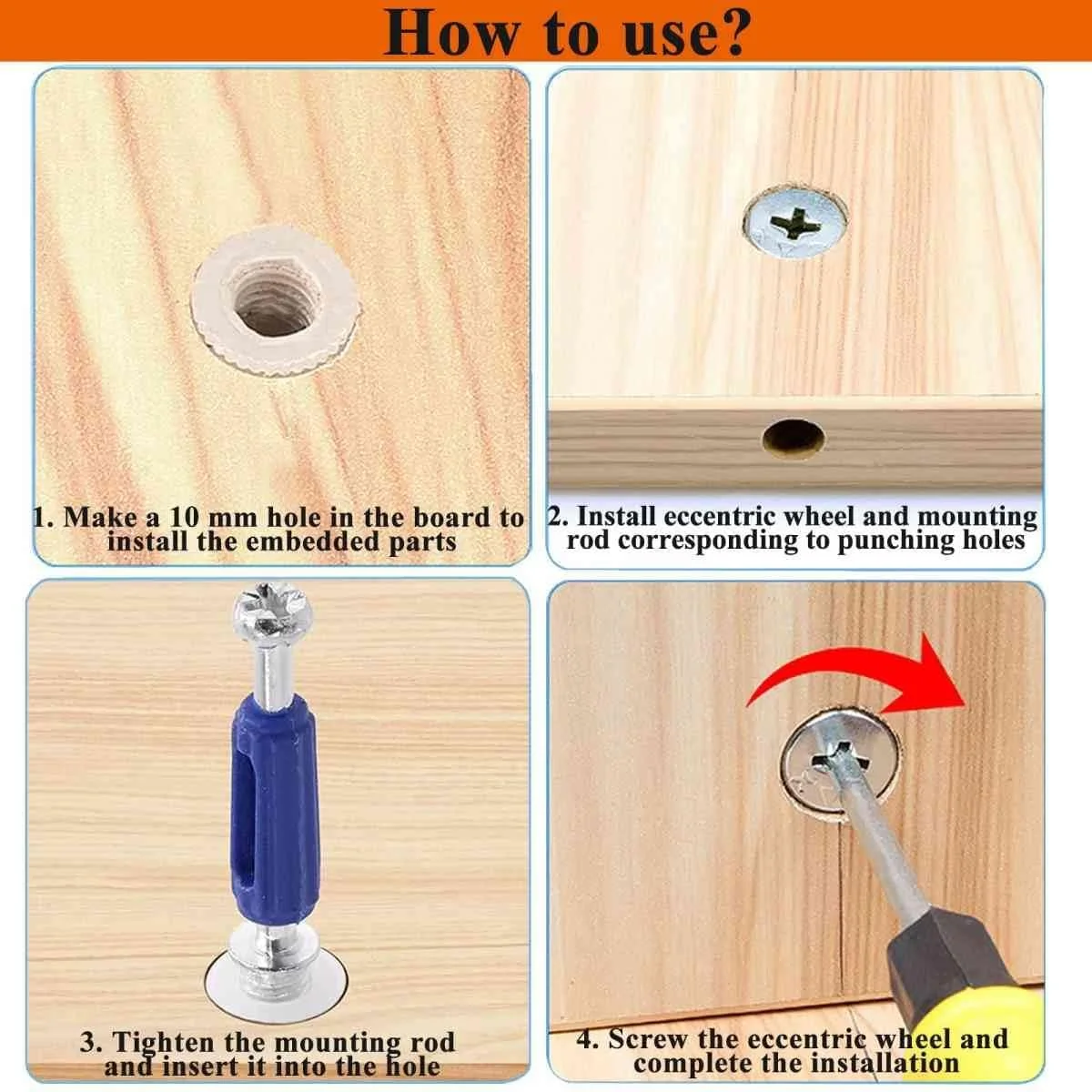 How to use?

1. Make a 10 mm hole in the board to install the embedded parts

2. Install eccentric wheel and mounting rod corresponding to punching holes

3. Tighten the mounting rod and insert it into the hole

4. Screw the eccentric wheel and complete the installation