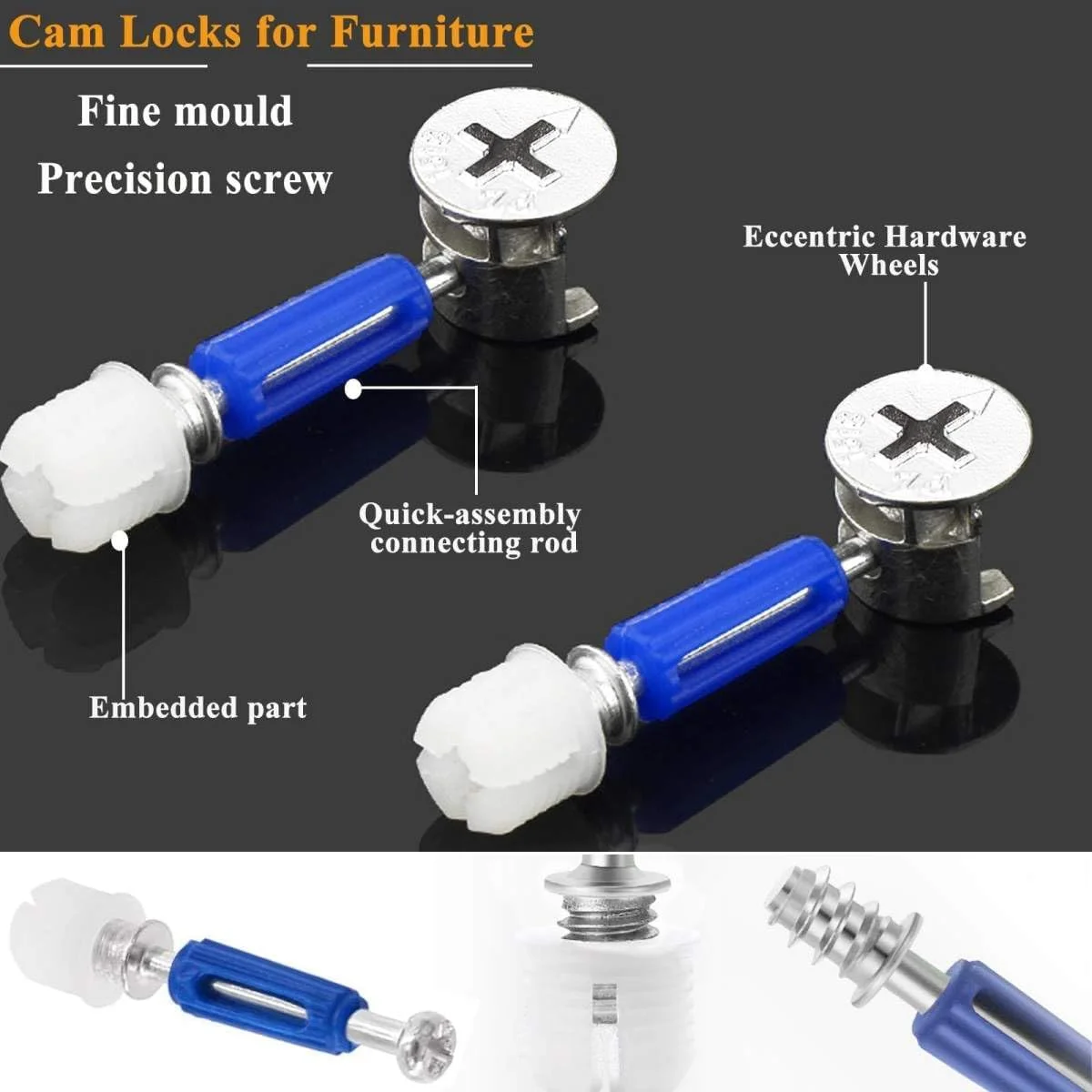 Cam Locks for Furniture

Fine mould

Precision screw

Eccentric Hardware Wheels

Quick-assembly connecting rod

Embedded part