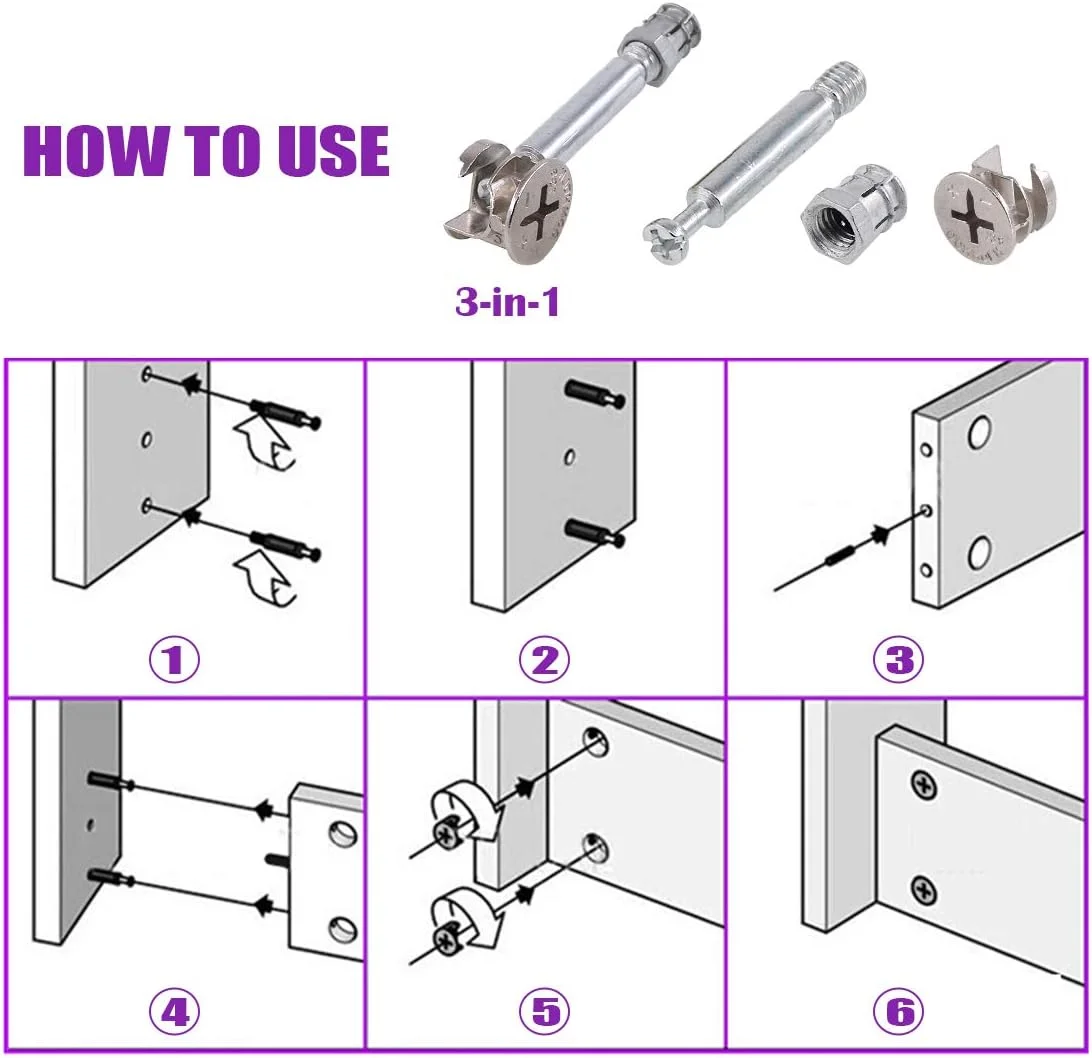 HOW TO USE

3-in-1

①

②

③

④

⑤

⑥