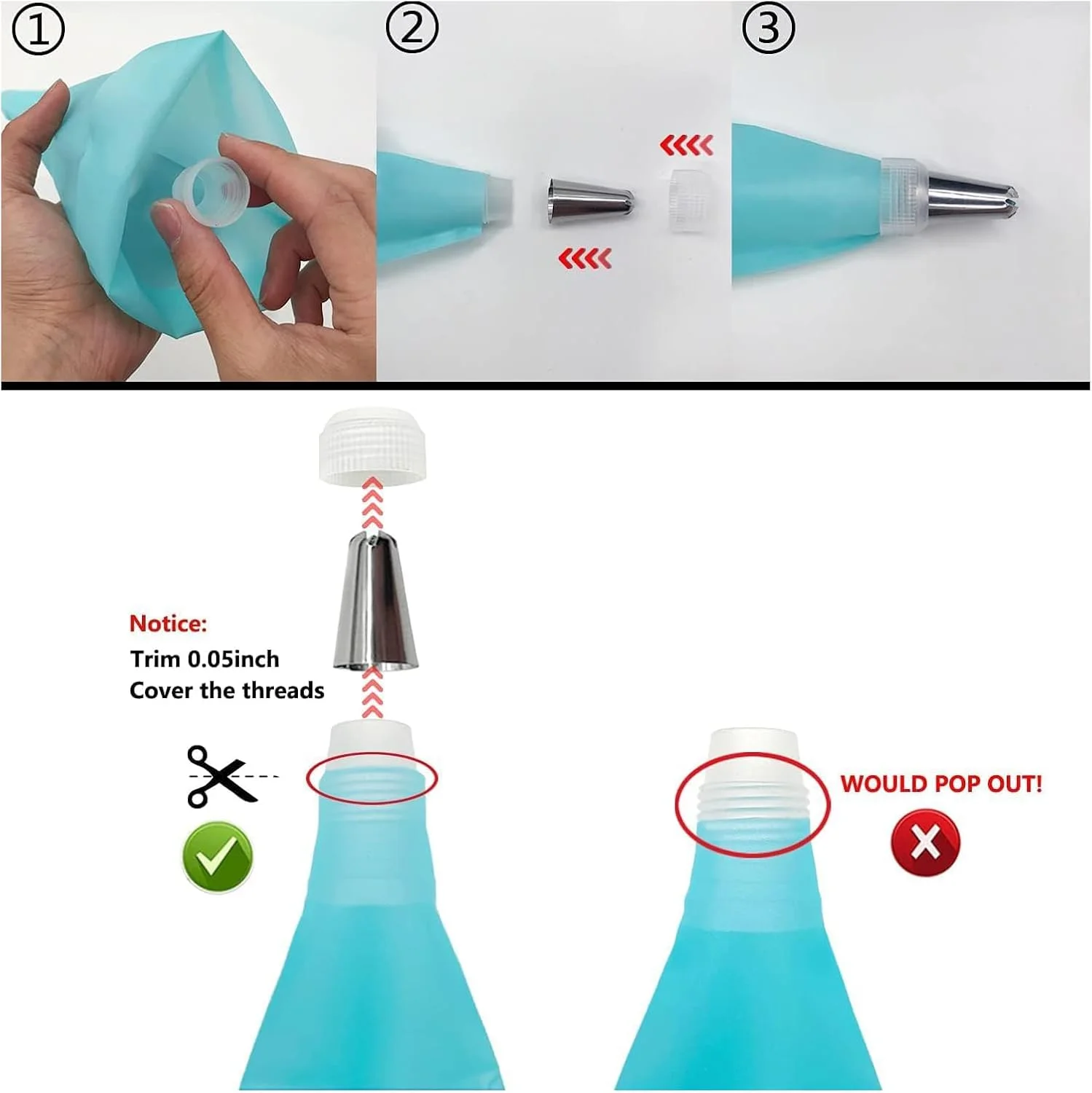 ①

②

③

Notice:
Trim 0.05inch
Cover the threads

WOULD POP OUT!