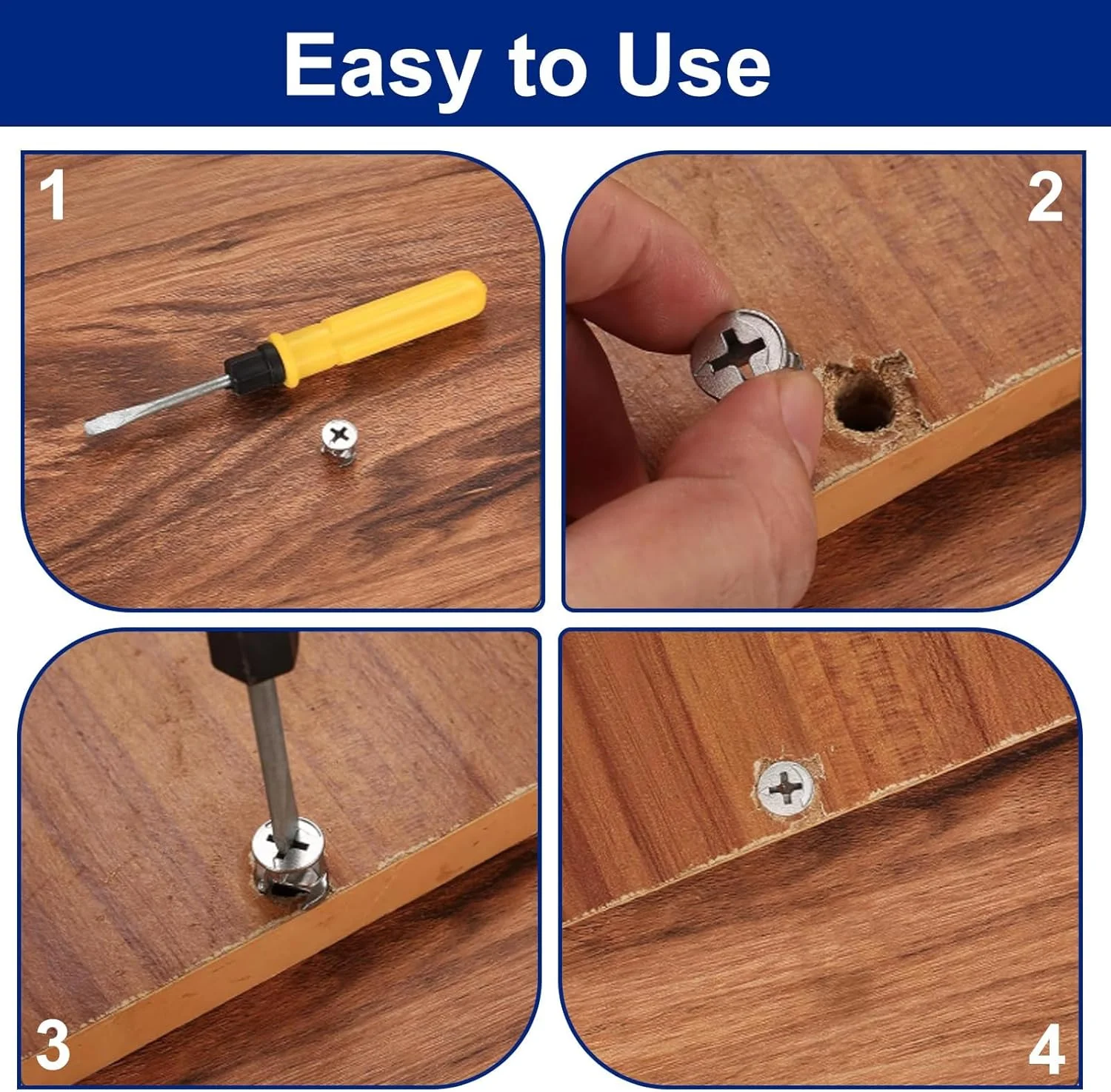 Easy to Use

1

2

3

4