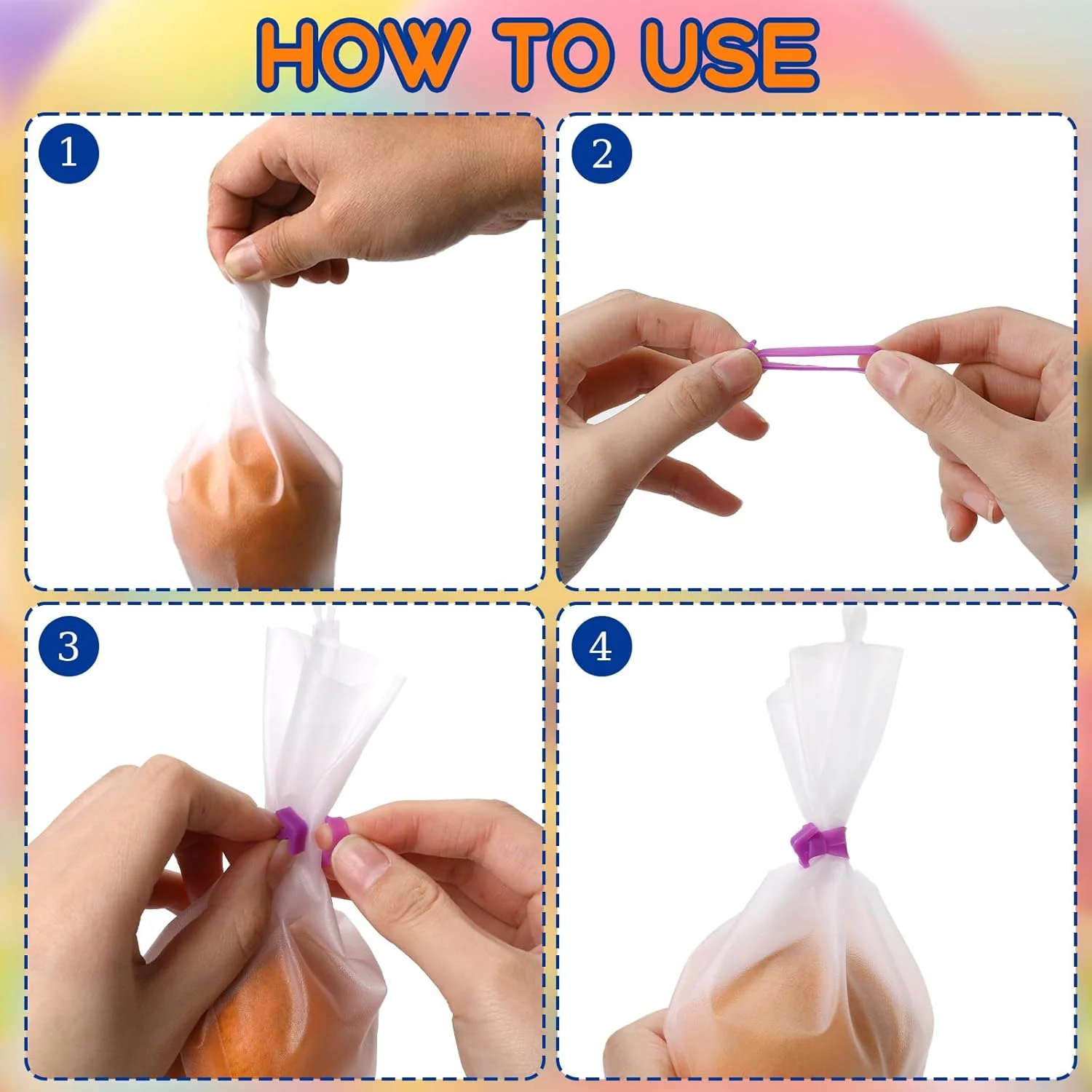 HOW TO USE

1

2

3

4