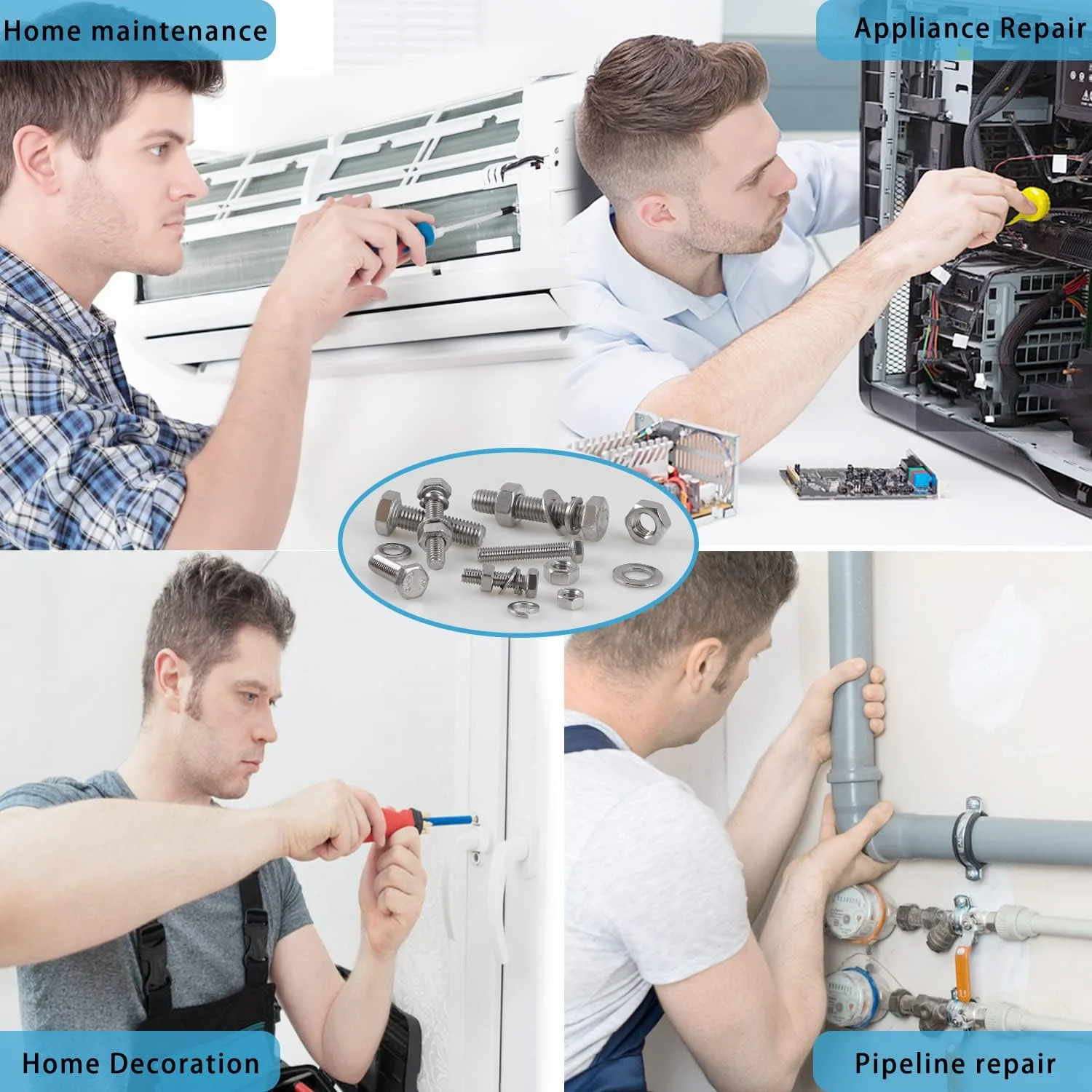 Home maintenance

Appliance Repair

Home Decoration

Pipeline repair