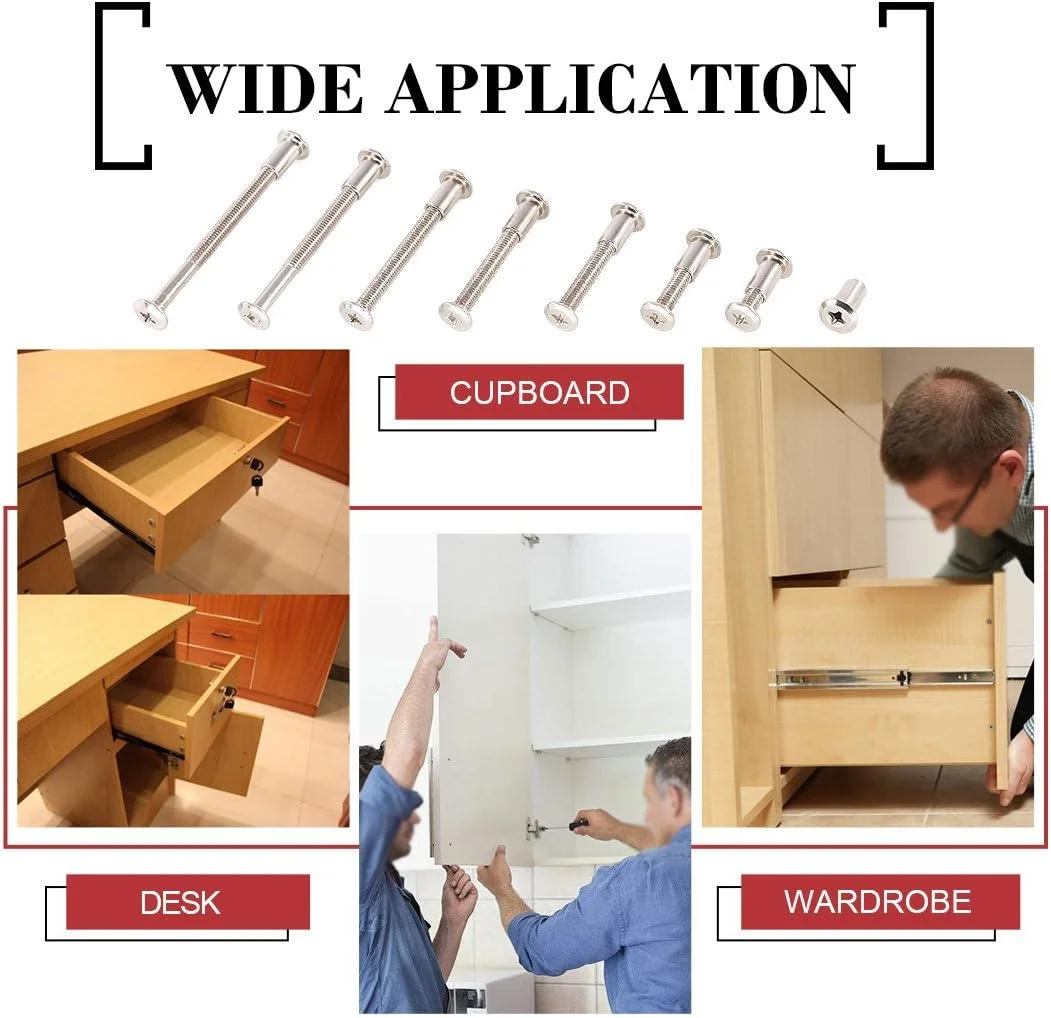 WIDE APPLICATION

CUPBOARD

DESK

WARDROBE