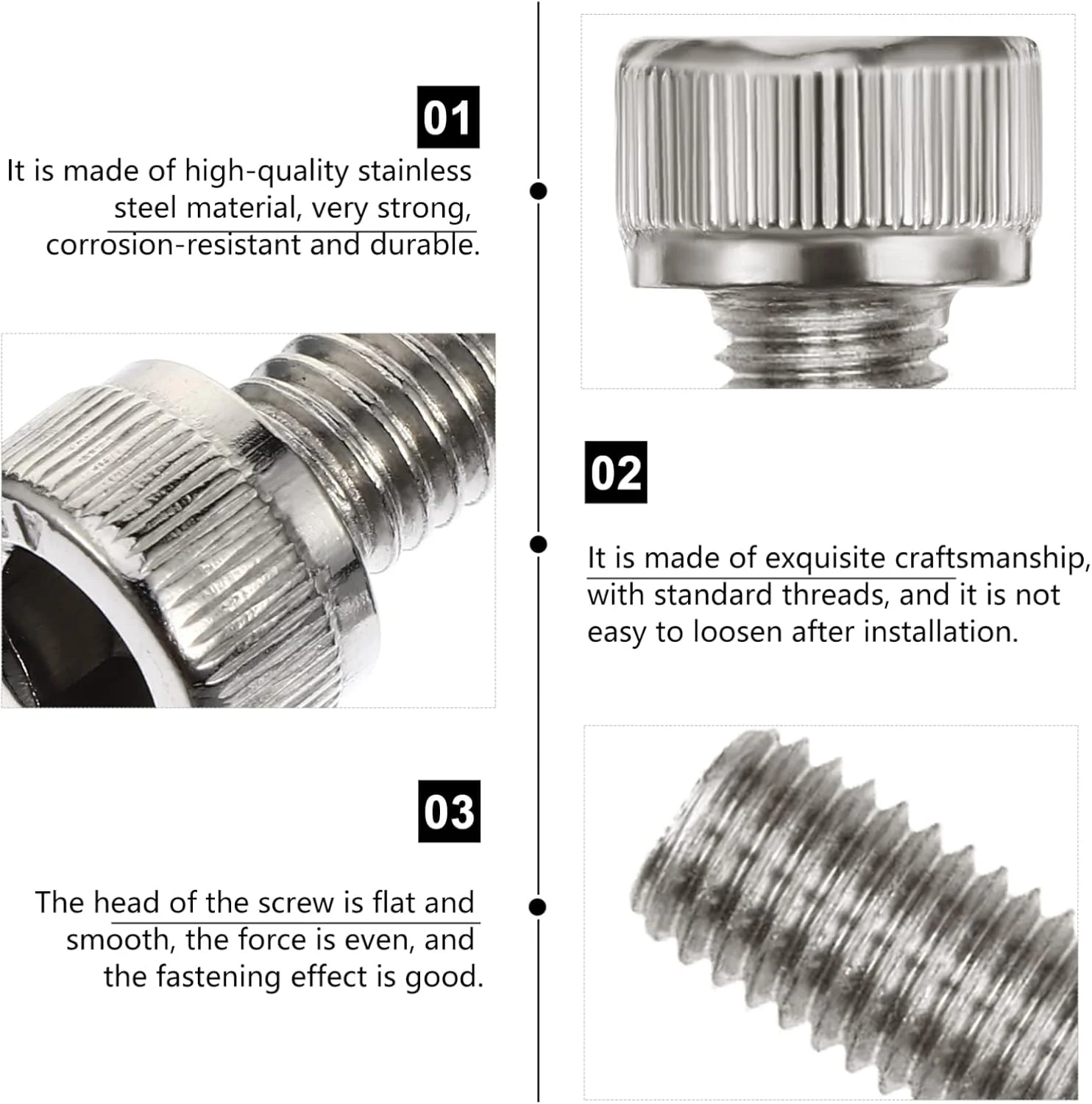 01

It is made of high-quality stainless steel material, very strong, corrosion-resistant and durable.

02

It is made of exquisite craftsmanship, with standard threads, and it is not easy to loosen after installation.

03

The head of the screw is flat and smooth, the force is even, and the fastening effect is good.