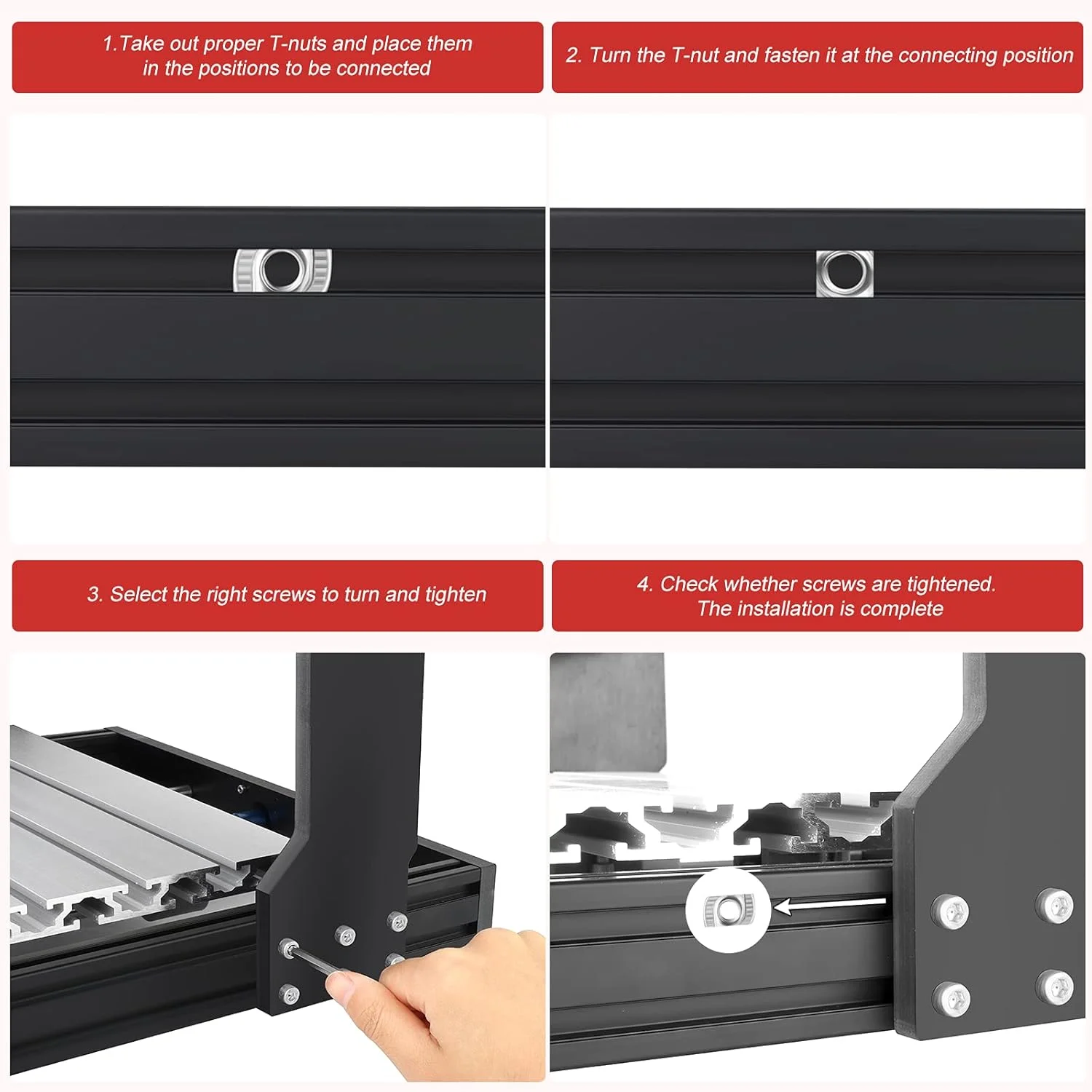 1.Take out proper T-nuts and place them in the positions to be connected

2. Turn the T-nut and fasten it at the connecting position

3. Select the right screws to turn and tighten

4. Check whether screws are tightened. The installation is complete