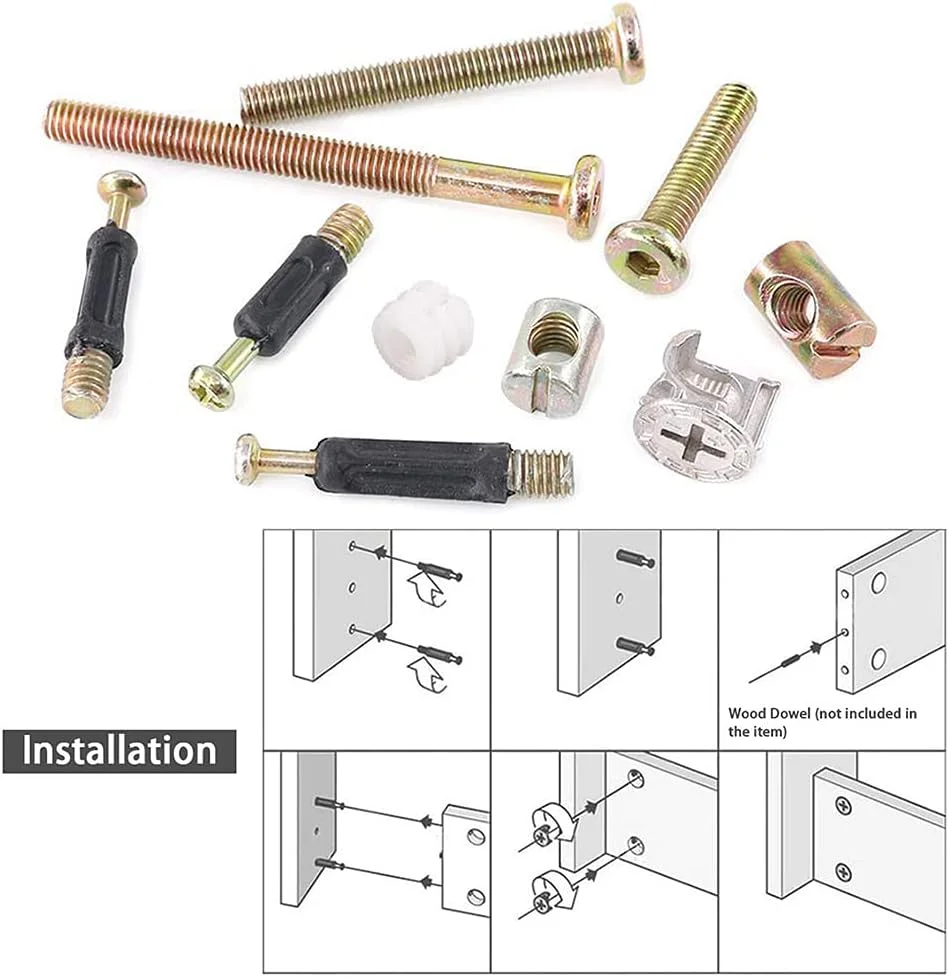 Wood Dowel (not included in the item)

Installation