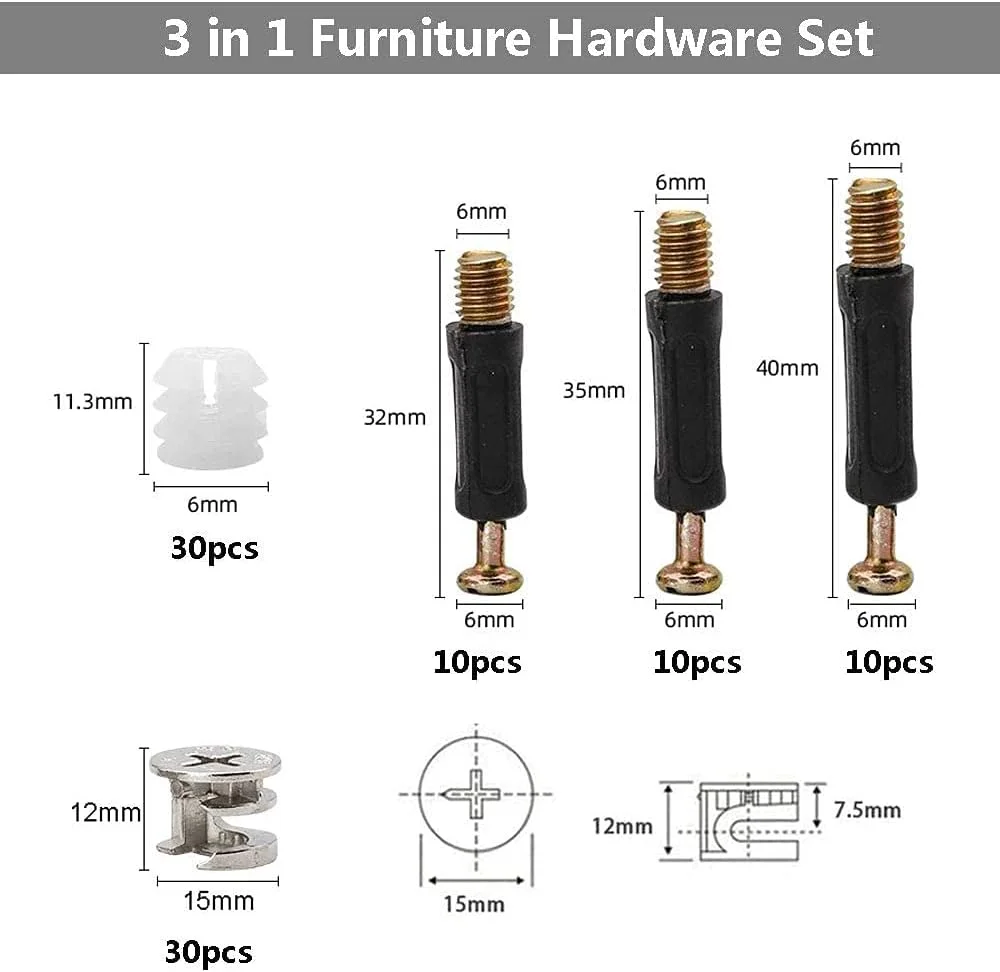 3 in 1 Furniture Hardware Set

11.3mm
6mm
30pcs

6mm
32mm
6mm
10pcs

6mm
35mm
6mm
10pcs

6mm
40mm
6mm
10pcs

12mm
15mm
30pcs

15mm

12mm
7.5mm