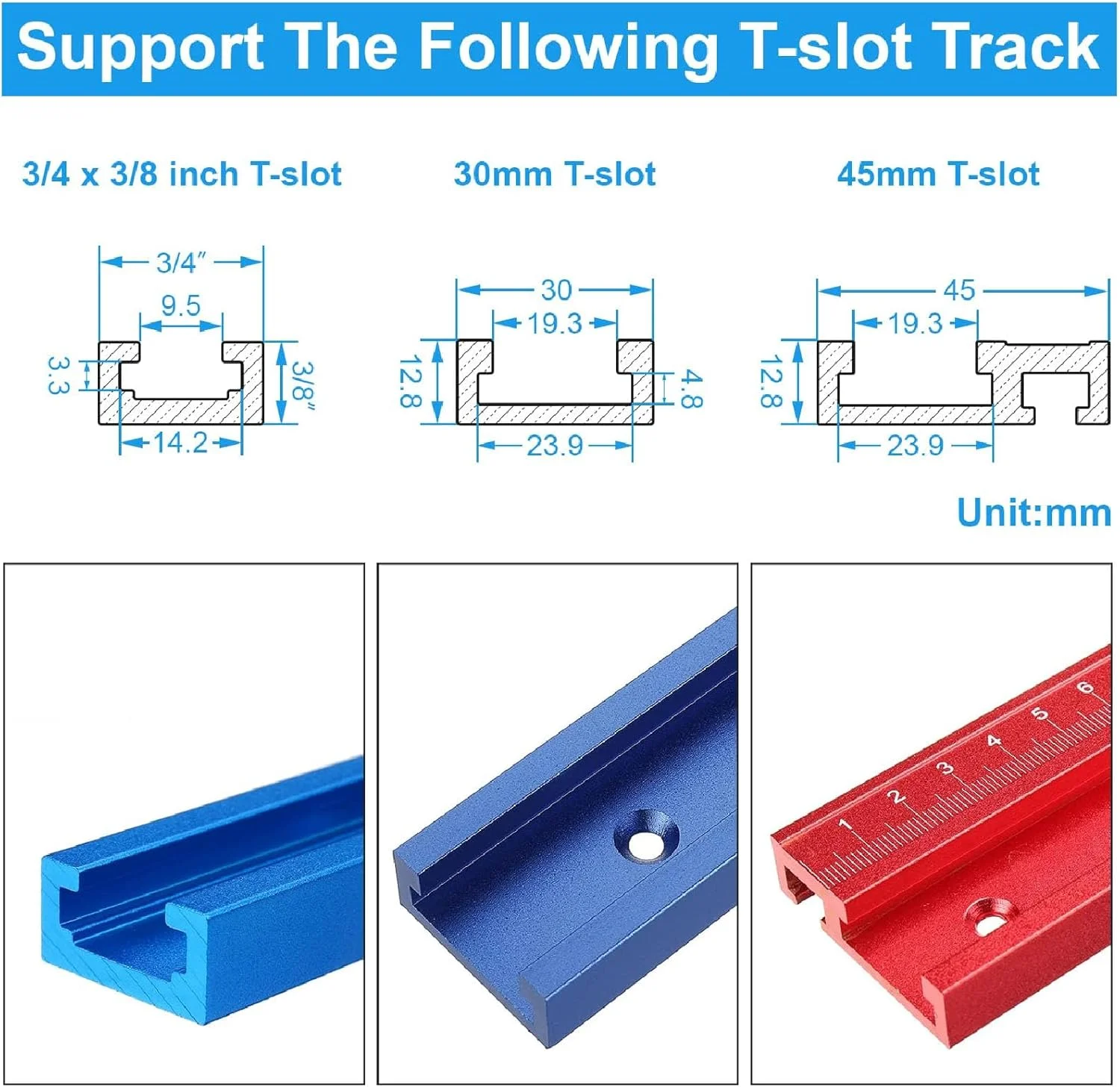 Support The Following T-slot Track

3/4 x 3/8 inch T-slot

3/4″
9.5
3.3
3/8″
14.2

30mm T-slot

30
19.3
12.8
4.8
23.9

45mm T-slot

45
19.3
12.8
23.9

Unit:mm

1 2 3 4 5 6