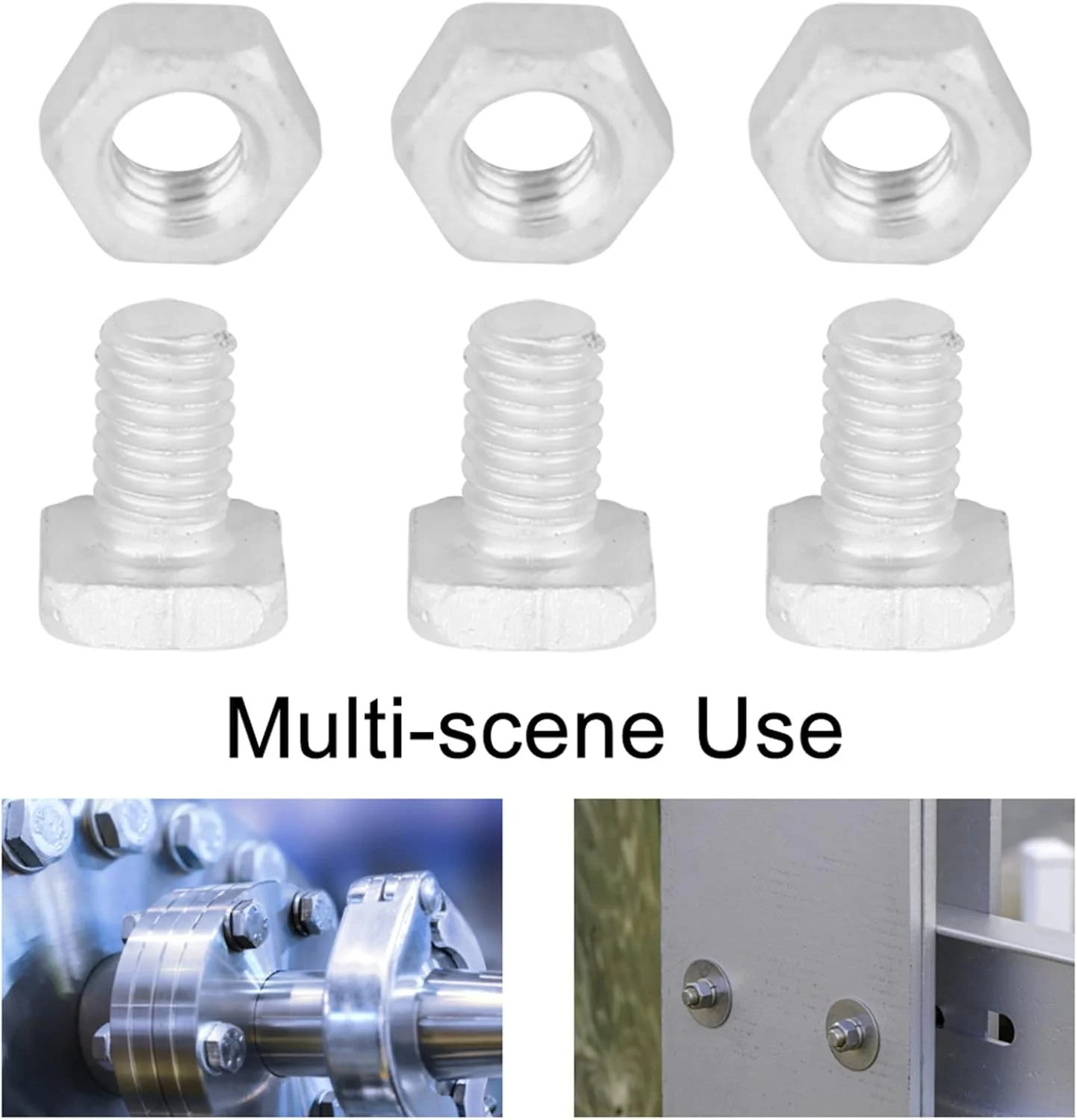 Multi-scene Use