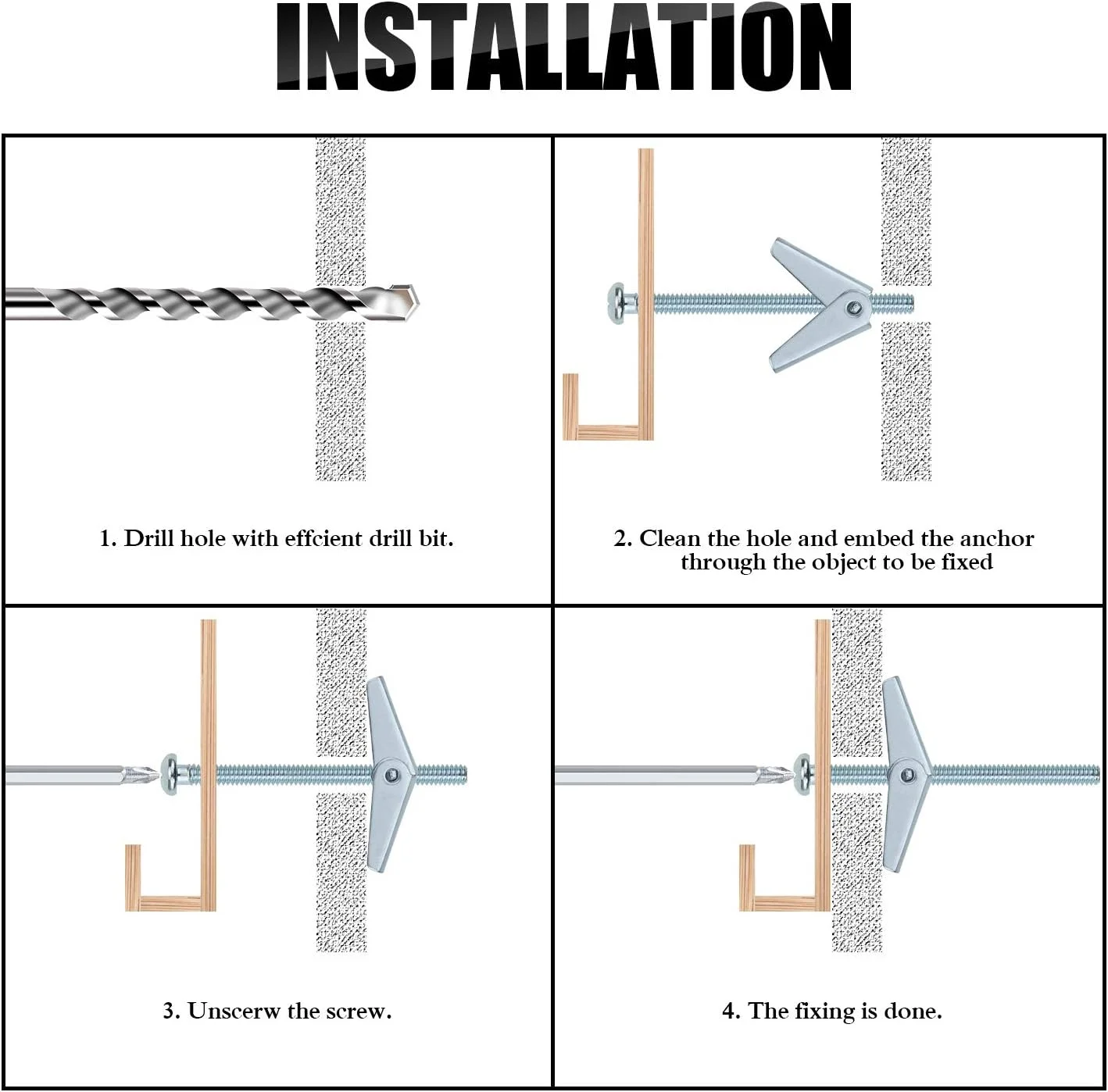 INSTALLATION

1. Drill hole with effcient drill bit.

2. Clean the hole and embed the anchor through the object to be fixed

3. Unscerw the screw.

4. The fixing is done.