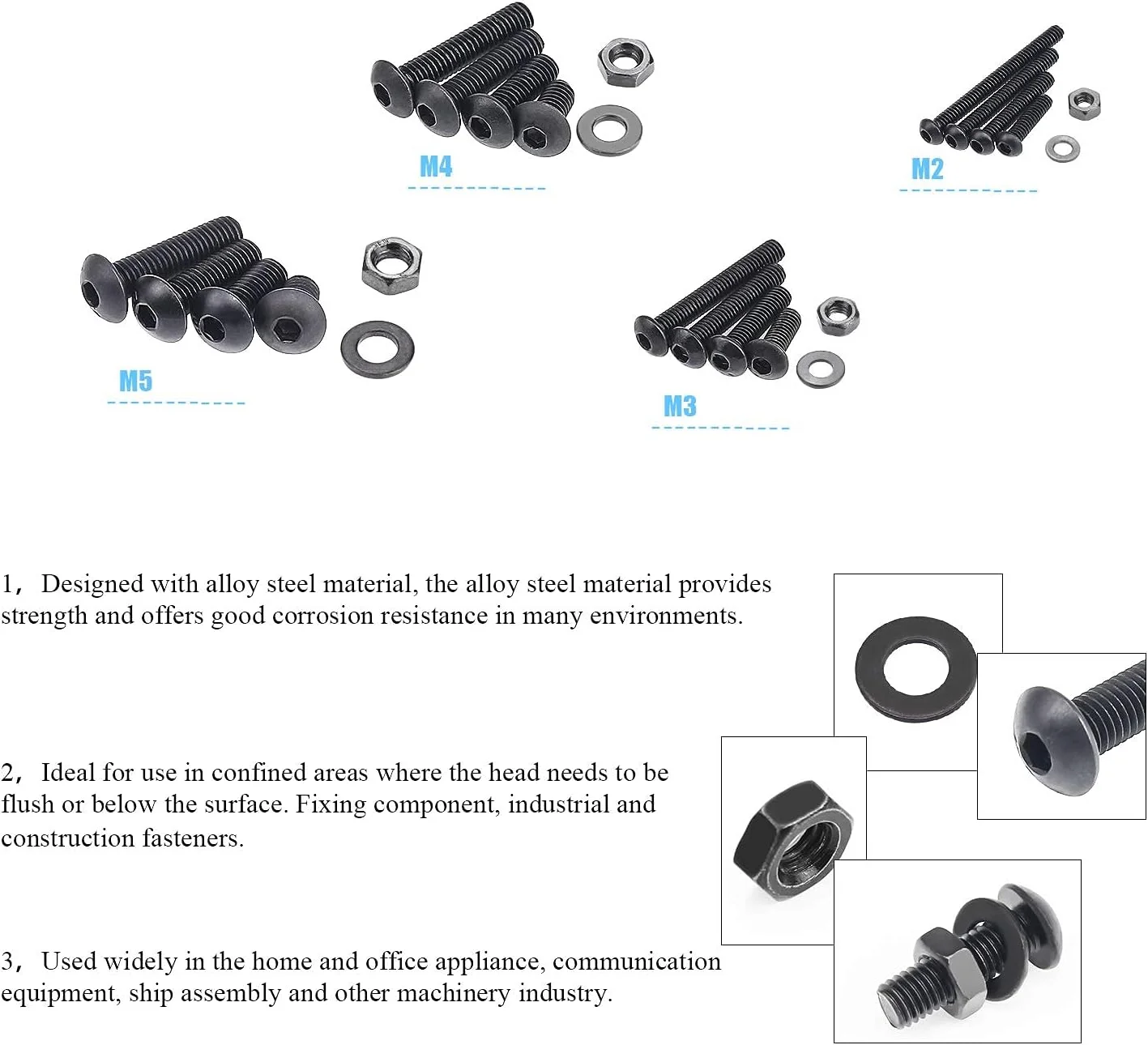 M4

M2

M5

M3

1, Designed with alloy steel material, the alloy steel material provides strength and offers good corrosion resistance in many environments.

2, Ideal for use in confined areas where the head needs to be flush or below the surface. Fixing component, industrial and construction fasteners.

3, Used widely in the home and office appliance, communication equipment, ship assembly and other machinery industry.