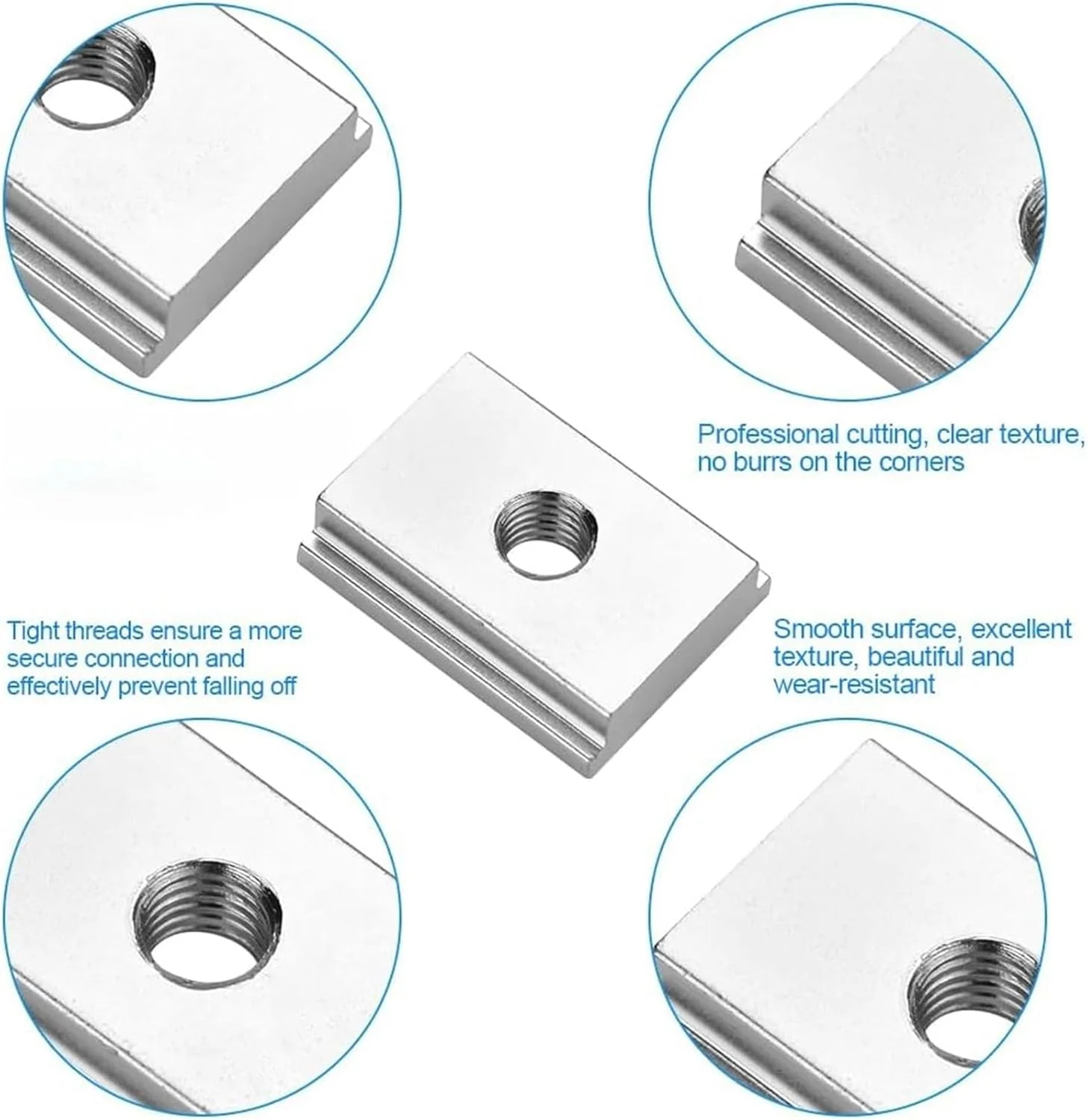 Professional cutting, clear texture, no burrs on the corners

Tight threads ensure a more secure connection and effectively prevent falling off

Smooth surface, excellent texture, beautiful and wear-resistant