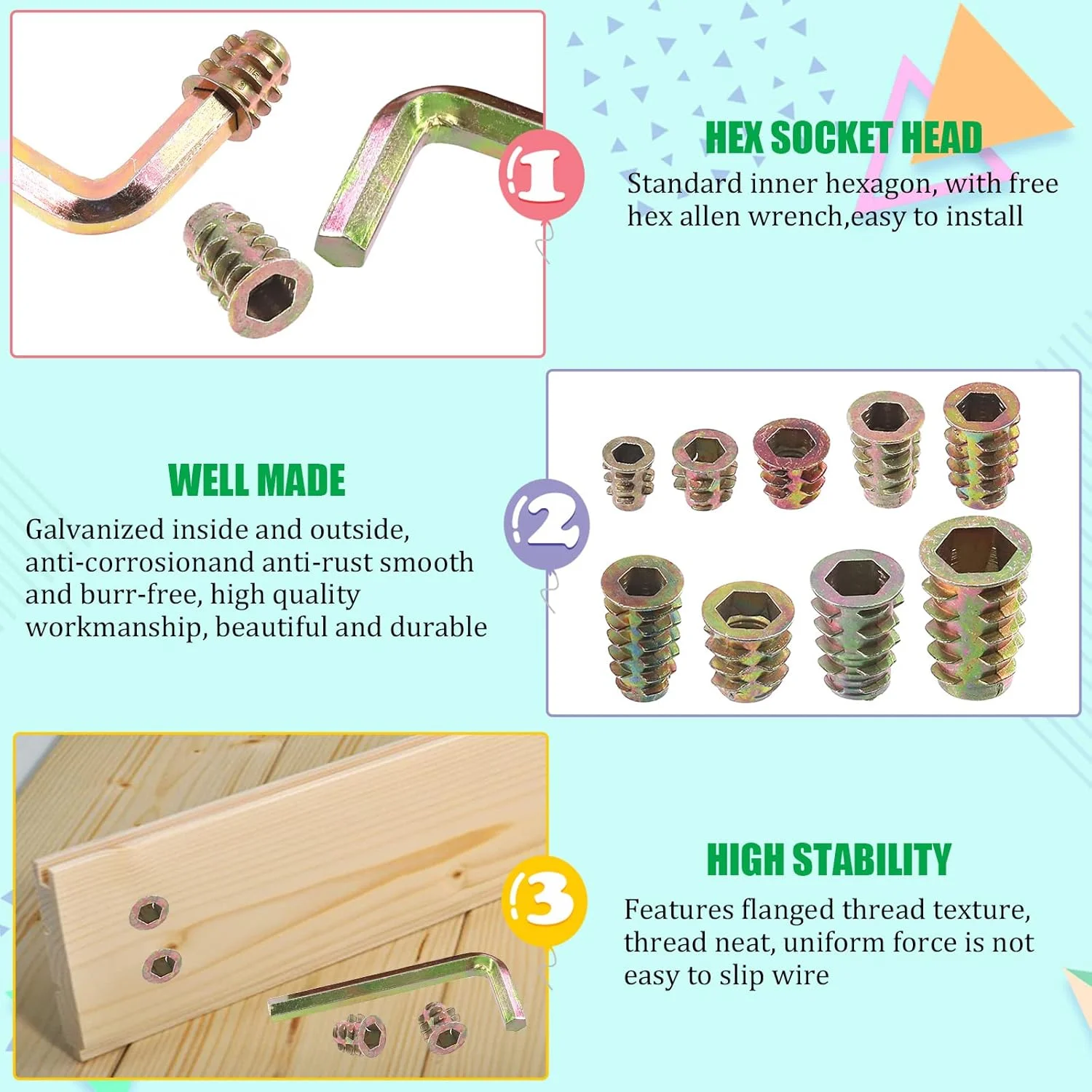 1

HEX SOCKET HEAD

Standard inner hexagon, with free hex allen wrench,easy to install

WELL MADE

Galvanized inside and outside, anti-corrosionand anti-rust smooth and burr-free, high quality workmanship, beautiful and durable

2

3

HIGH STABILITY

Features flanged thread texture, thread neat, uniform force is not easy to slip wire