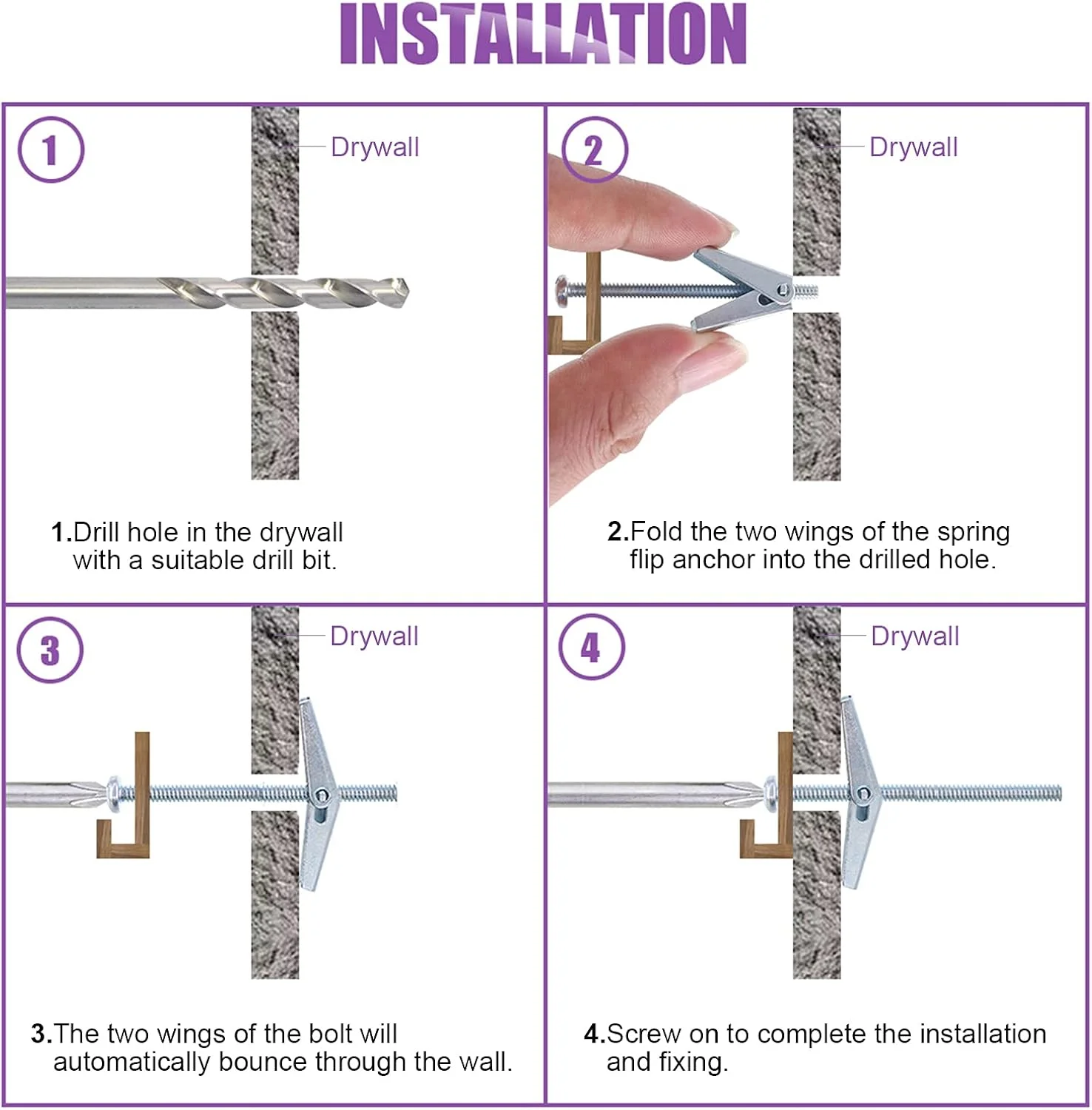 INSTALLATION

1

Drywall

1.Drill hole in the drywall with a suitable drill bit.

2

Drywall

2.Fold the two wings of the spring flip anchor into the drilled hole.

3

Drywall

3.The two wings of the bolt will automatically bounce through the wall.

4

Drywall

4.Screw on to complete the installation and fixing.