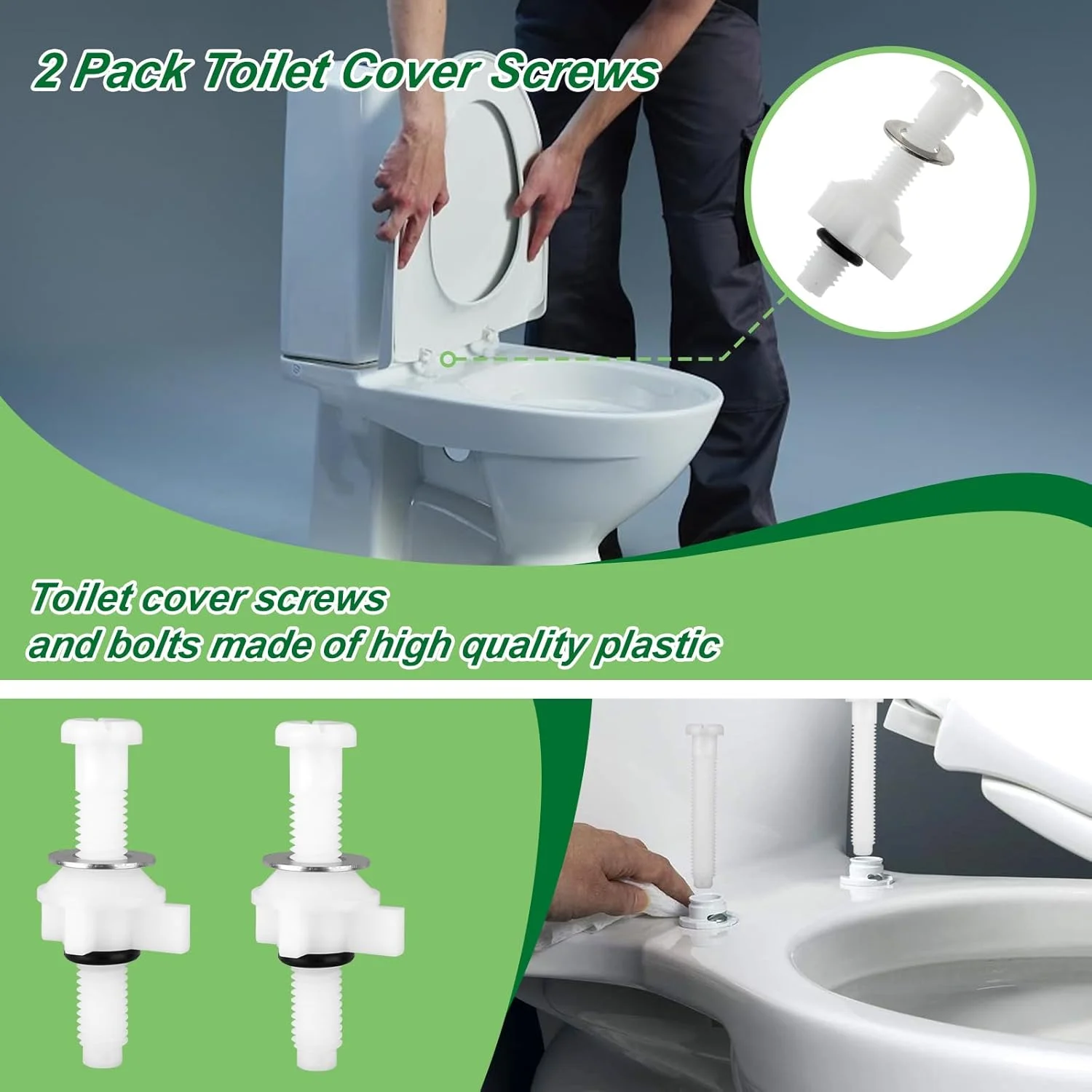 2 Pack Toilet Cover Screws

Toilet cover screws
and bolts made of high quality plastic