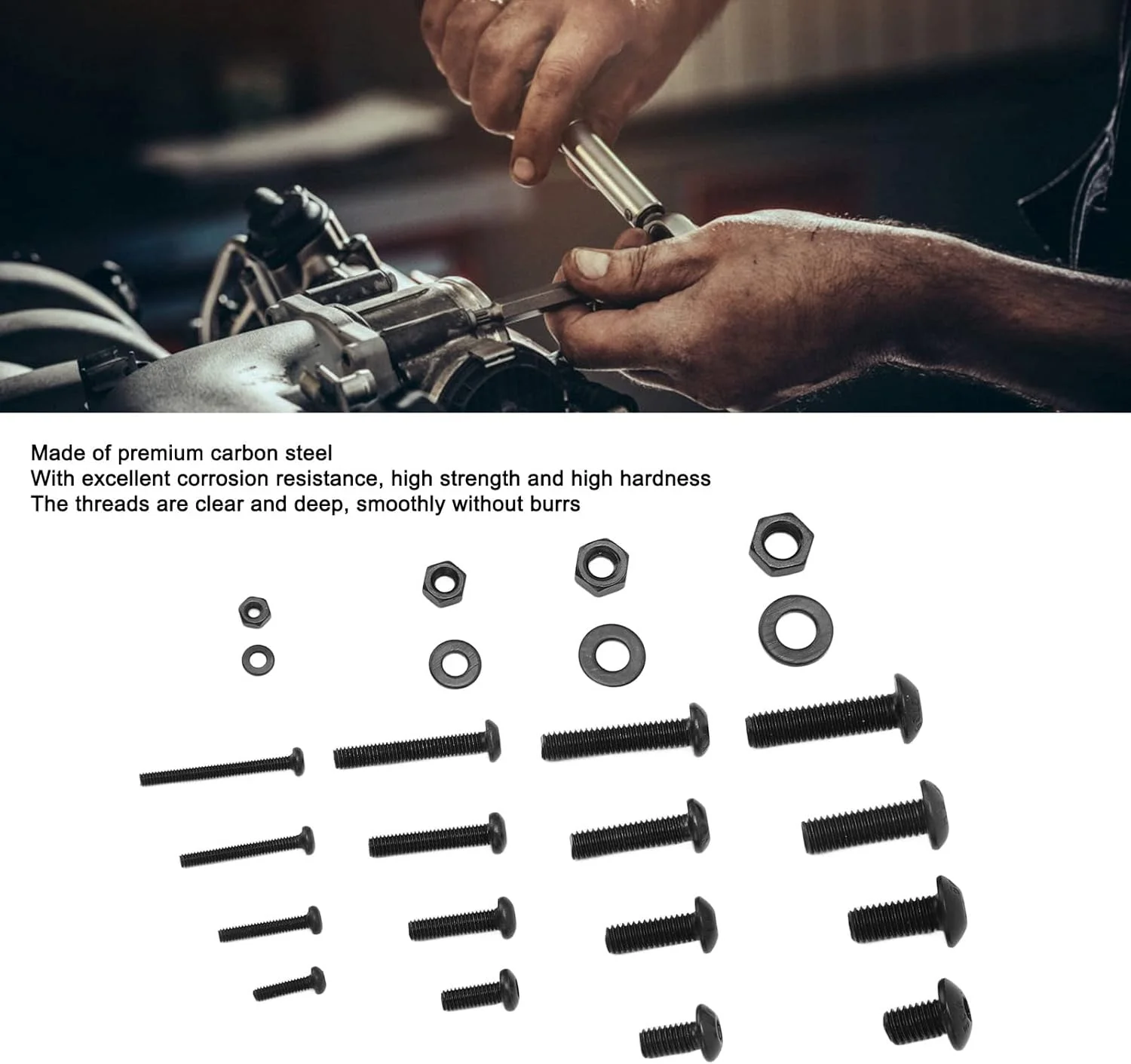 Made of premium carbon steel
With excellent corrosion resistance, high strength and high hardness
The threads are clear and deep, smoothly without burrs