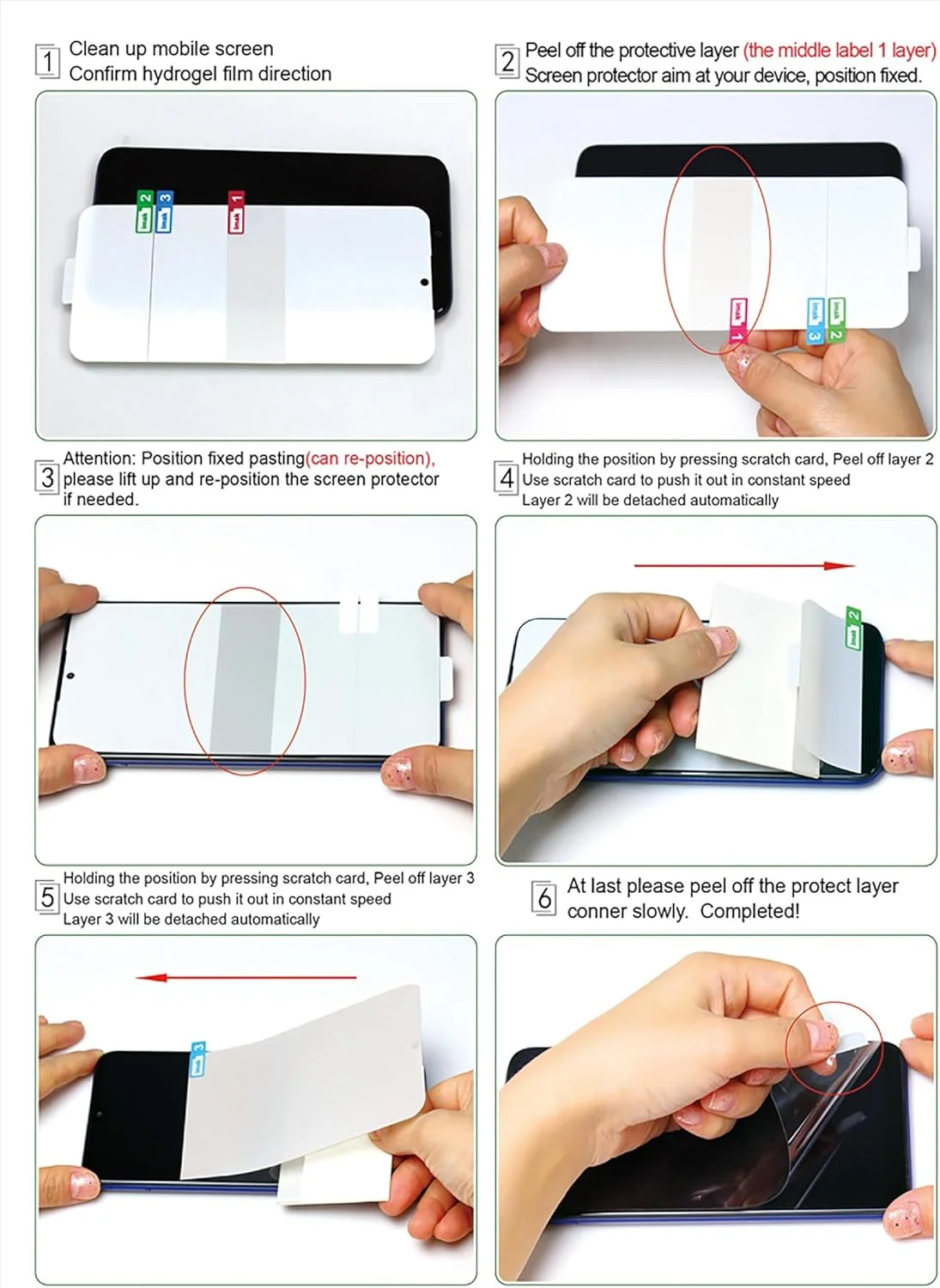 1 Clean up mobile screen
Confirm hydrogel film direction

imak 2 imak 3 imak 1

2 Peel off the protective layer (the middle label 1 layer)
Screen protector aim at your device, position fixed.

imak 1 imak 3 imak 2

3 Attention: Position fixed pasting(can re-position), please lift up and re-position the screen protector if needed.

4 Holding the position by pressing scratch card, Peel off layer 2
Use scratch card to push it out in constant speed
Layer 2 will be detached automatically

imak 2

5 Holding the position by pressing scratch card, Peel off layer 3
Use scratch card to push it out in constant speed
Layer 3 will be detached automatically

imak 3

6 At last please peel off the protect layer conner slowly. Completed!