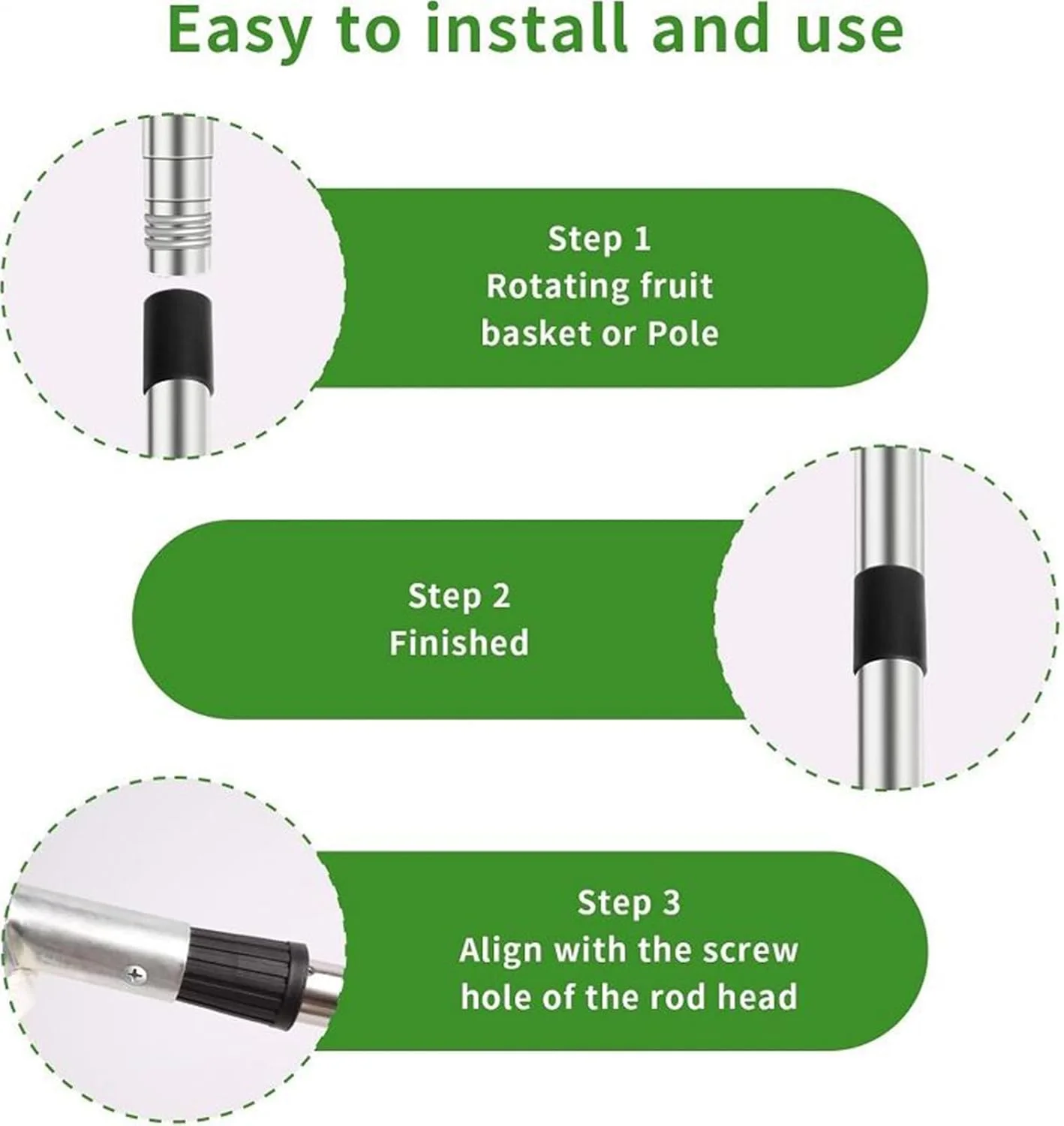 Easy to install and use

Step 1
Rotating fruit basket or Pole

Step 2
Finished

Step 3
Align with the screw hole of the rod head