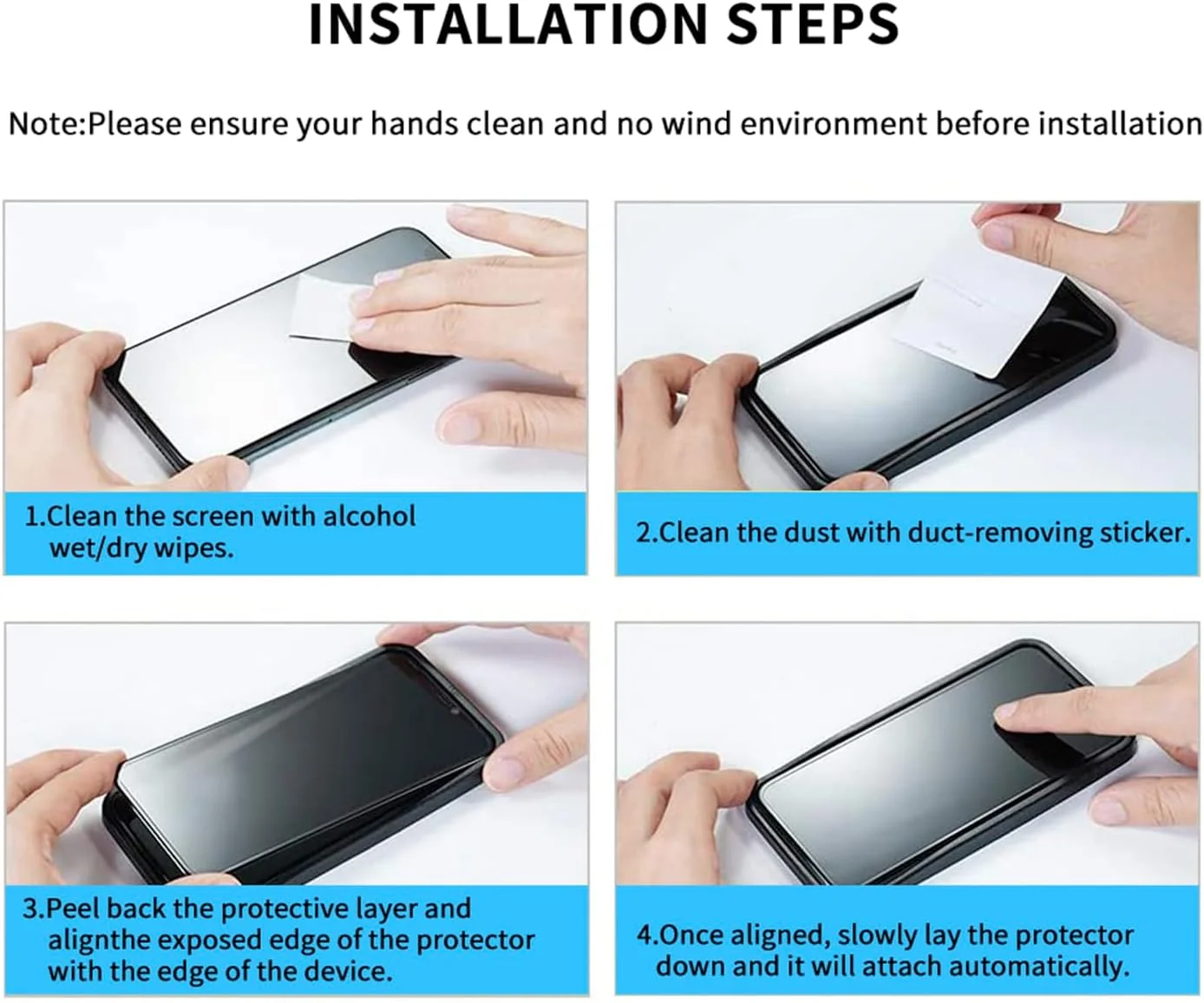 INSTALLATION STEPS

Note:Please ensure your hands clean and no wind environment before installation

1.Clean the screen with alcohol wet/dry wipes.

2.Clean the dust with duct-removing sticker.

3.Peel back the protective layer and alignthe exposed edge of the protector with the edge of the device.

4.Once aligned, slowly lay the protector down and it will attach automatically.