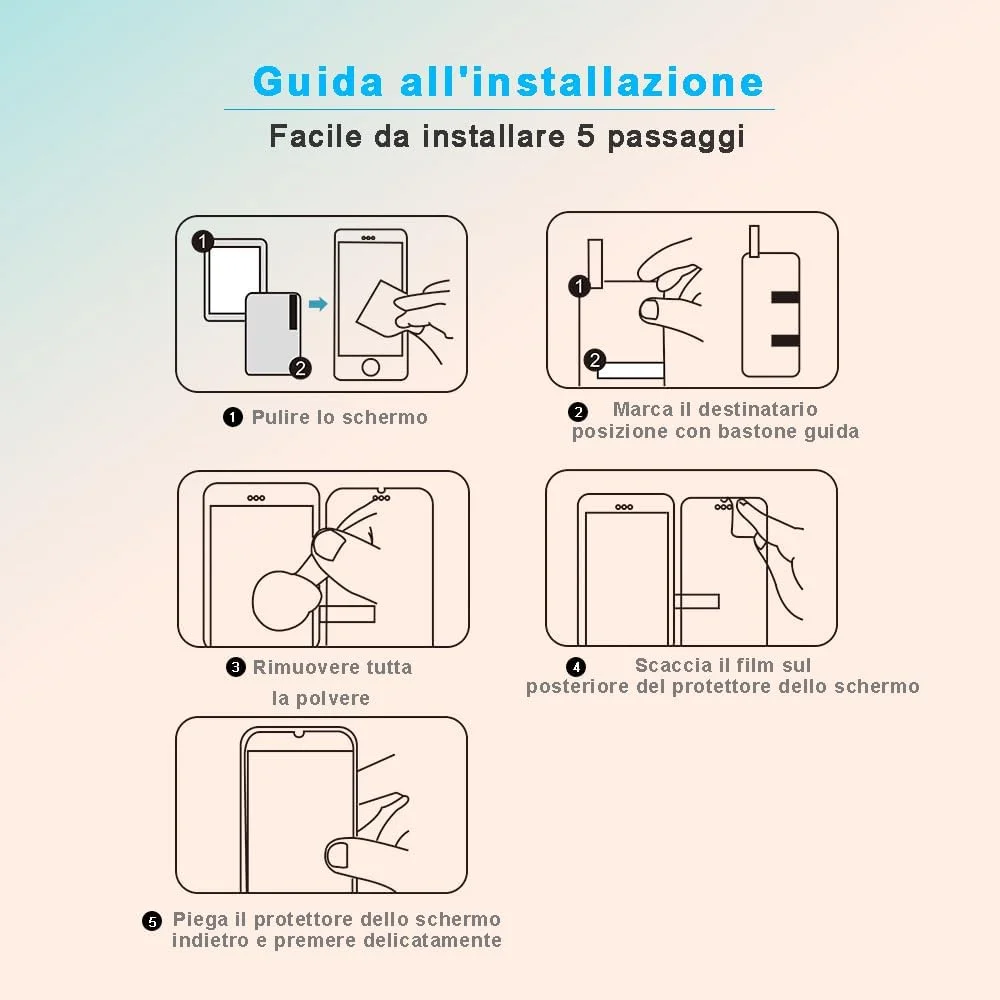 Guida all'installazione

Facile da installare 5 passaggi

1

2

1 Pulire lo schermo

1

2

2 Marca il destinatario posizione con bastone guida

3 Rimuovere tutta la polvere

4 Scaccia il film sul posteriore del protettore dello schermo

5 Piega il protettore dello schermo indietro e premere delicatamente