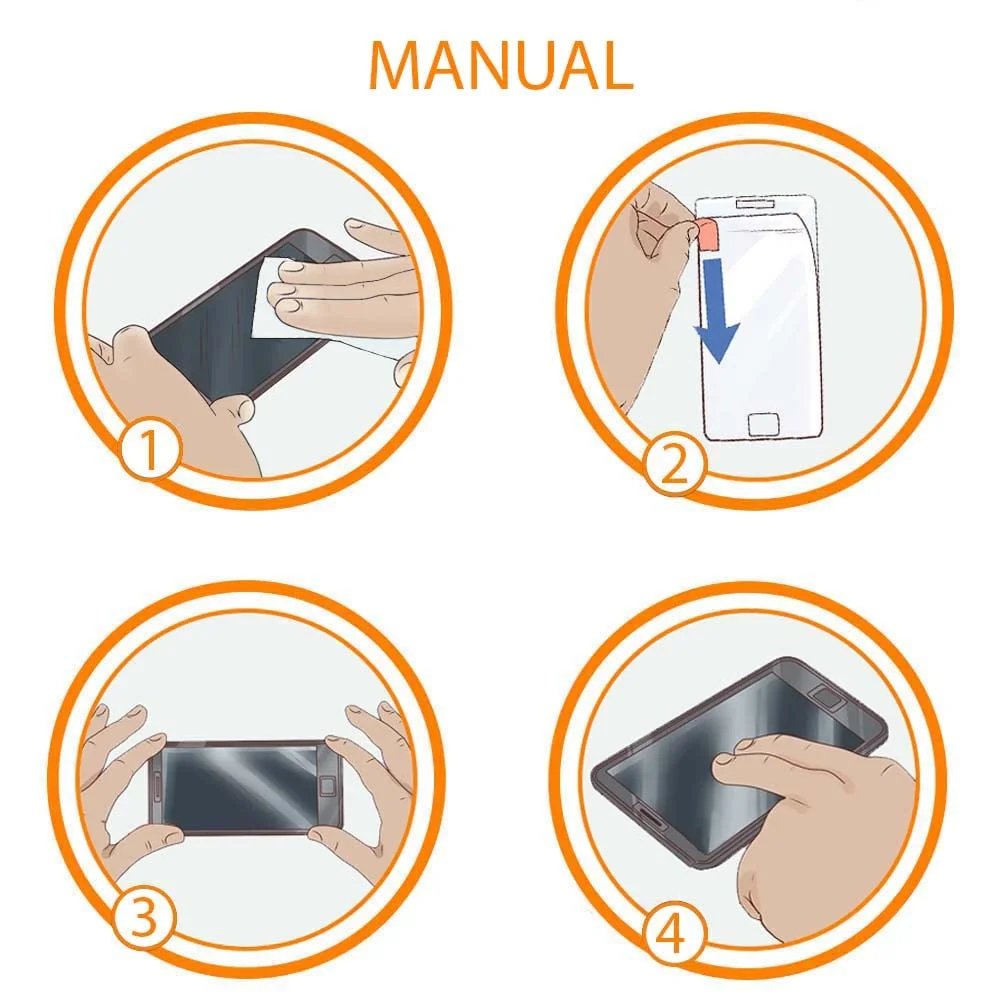 MANUAL

1

2

3

4