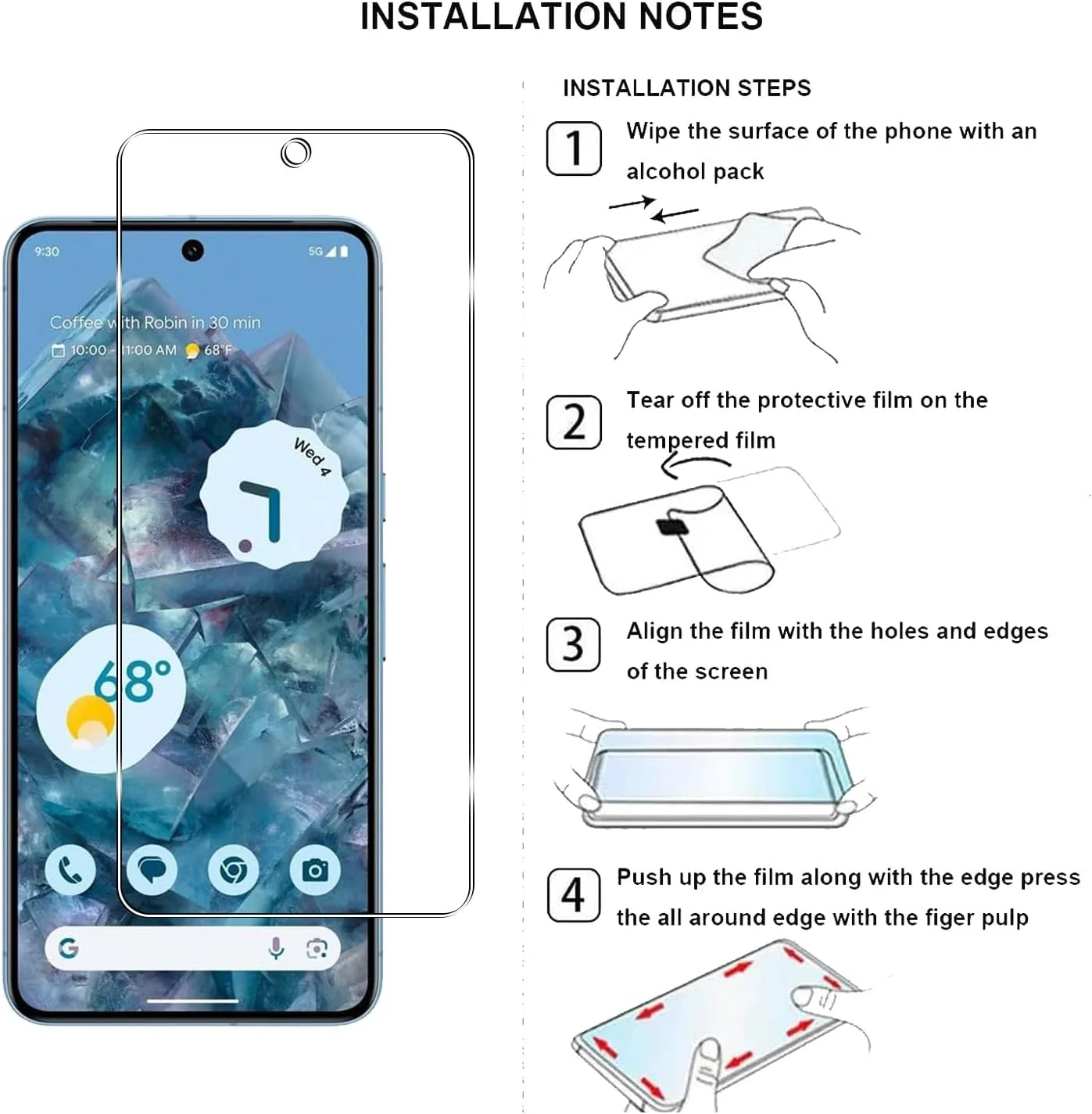 INSTALLATION NOTES

9:30

5G

Coffee with Robin in 30 min

10:00 - 11:00 AM 68°F

Wed 4

68°

G

INSTALLATION STEPS

1 Wipe the surface of the phone with an alcohol pack

2 Tear off the protective film on the tempered film

3 Align the film with the holes and edges of the screen

4 Push up the film along with the edge press the all around edge with the figer pulp