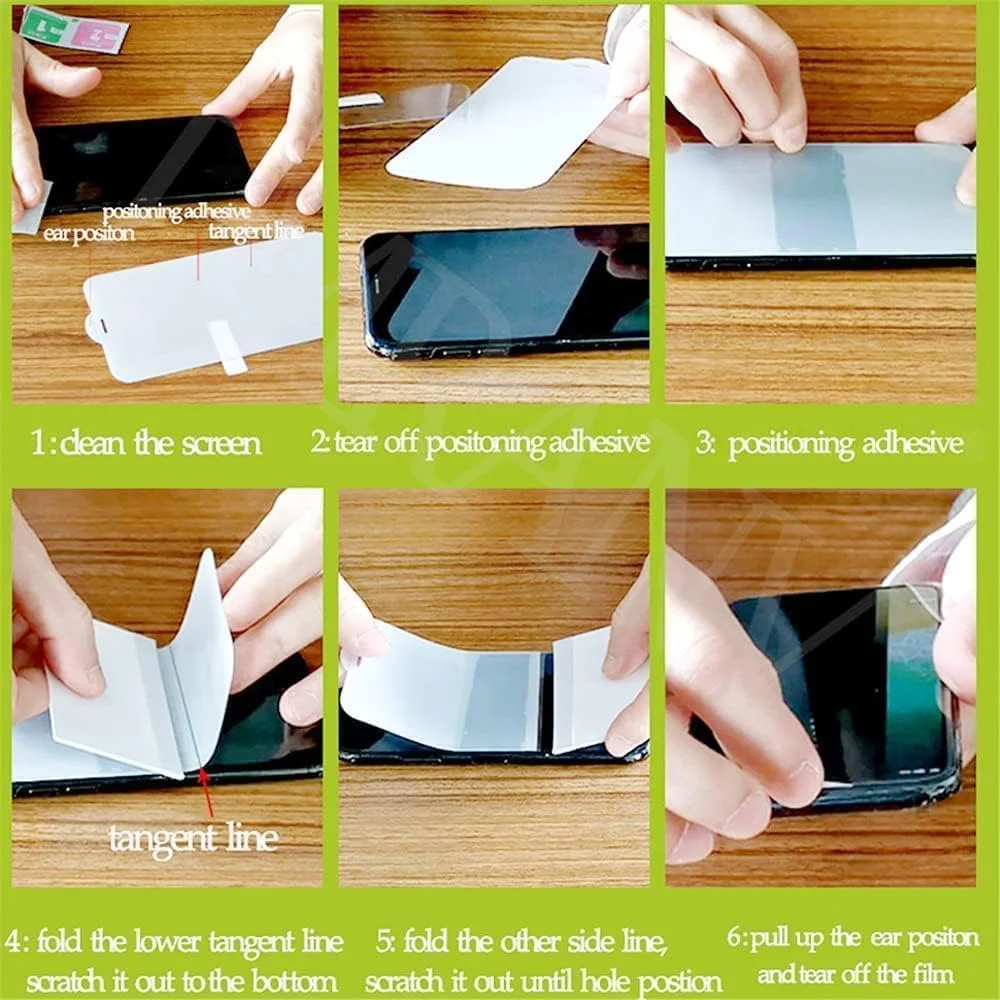 positoning adhesive
ear positon
tangent line

1: clean the screen

2: tear off positoning adhesive

3: positioning adhesive

tangent line

4: fold the lower tangent line scratch it out to the bottom

5: fold the other side line, scratch it out until hole postion

6: pull up the ear positon and tear off the film