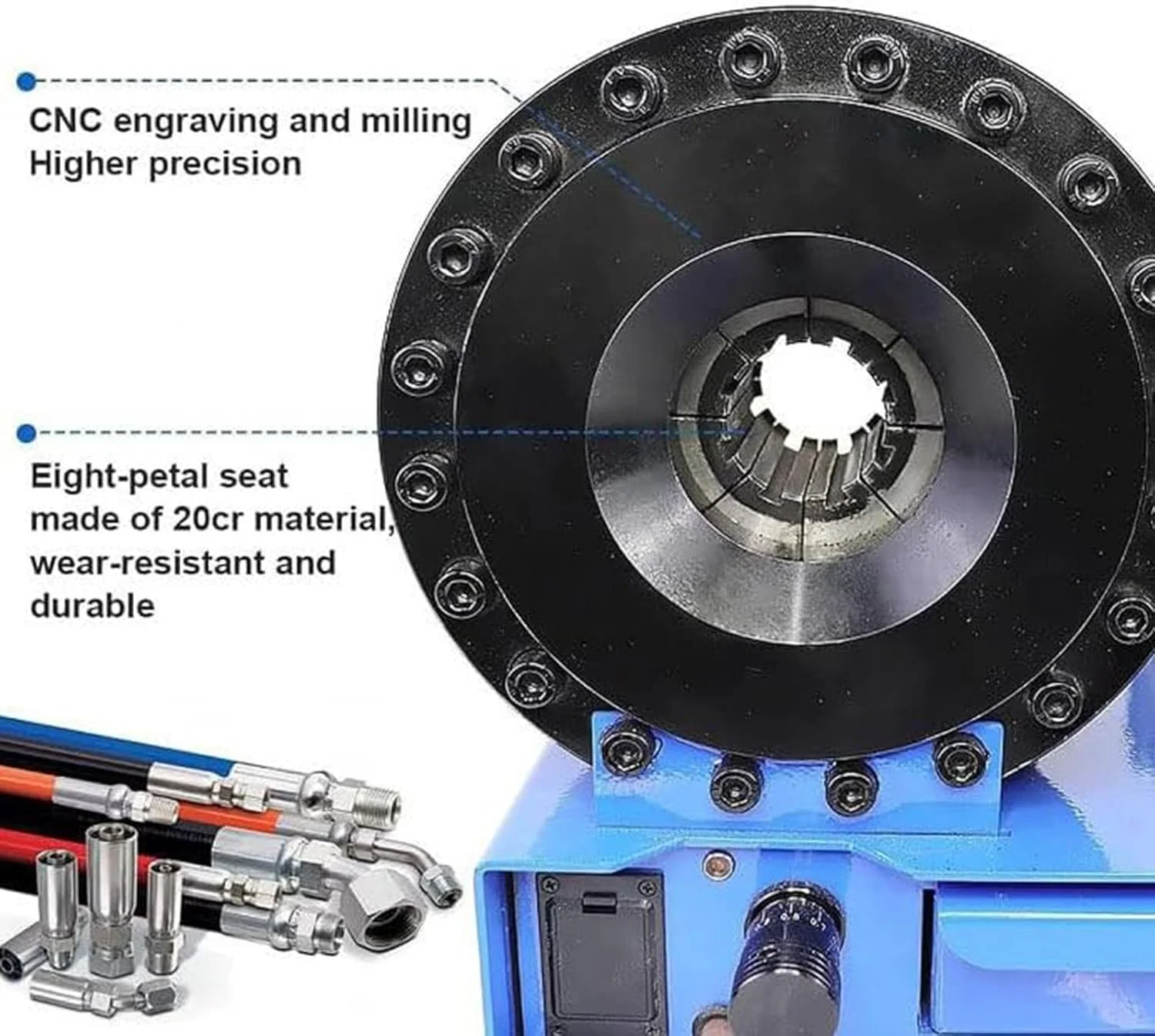 CNC engraving and milling
Higher precision

Eight-petal seat made of 20cr material, wear-resistant and durable