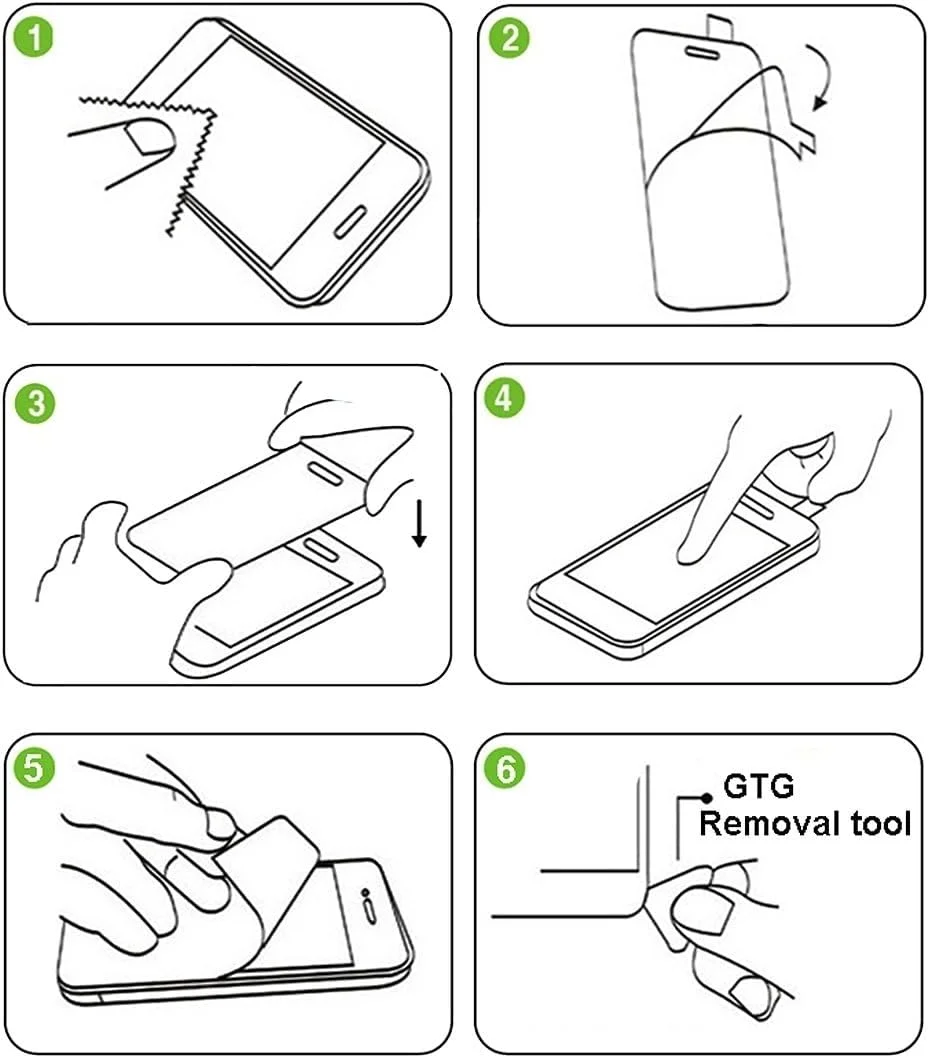 1

2

3

4

5

6

GTG
Removal tool