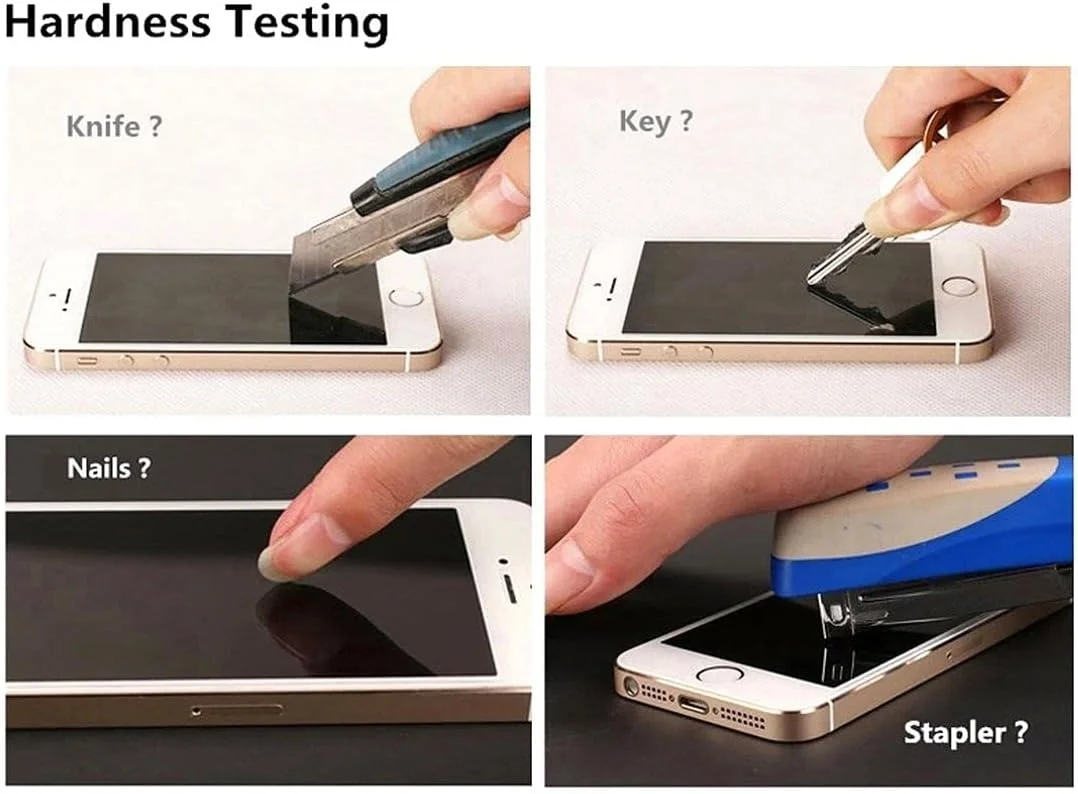 Hardness Testing

Knife ?

Key ?

Nails ?

Stapler ?