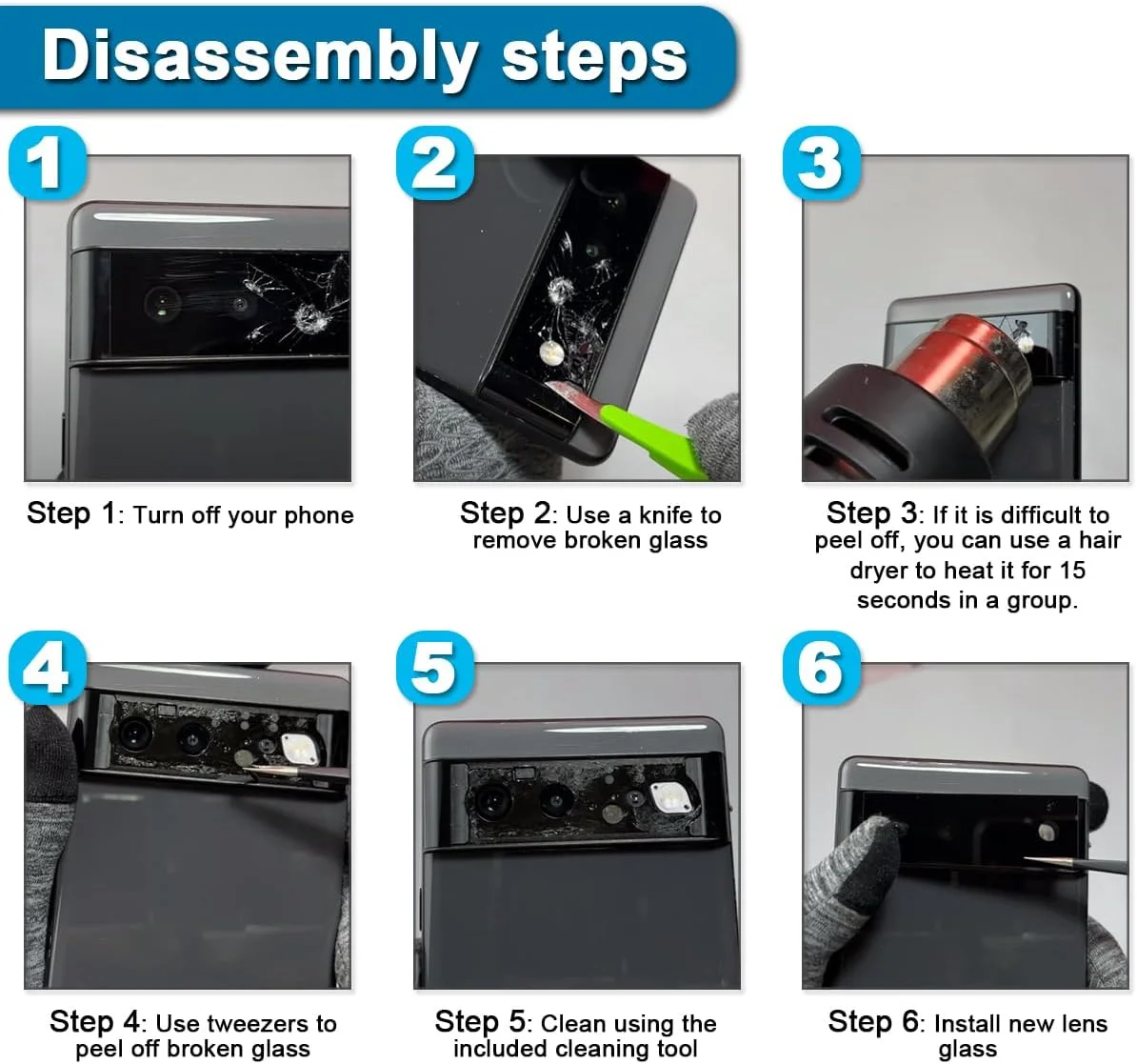 Disassembly steps

1

Step 1: Turn off your phone

2

Step 2: Use a knife to remove broken glass

3

Step 3: If it is difficult to peel off, you can use a hair dryer to heat it for 15 seconds in a group.

4

Step 4: Use tweezers to peel off broken glass

5

Step 5: Clean using the included cleaning tool

6

Step 6: Install new lens glass