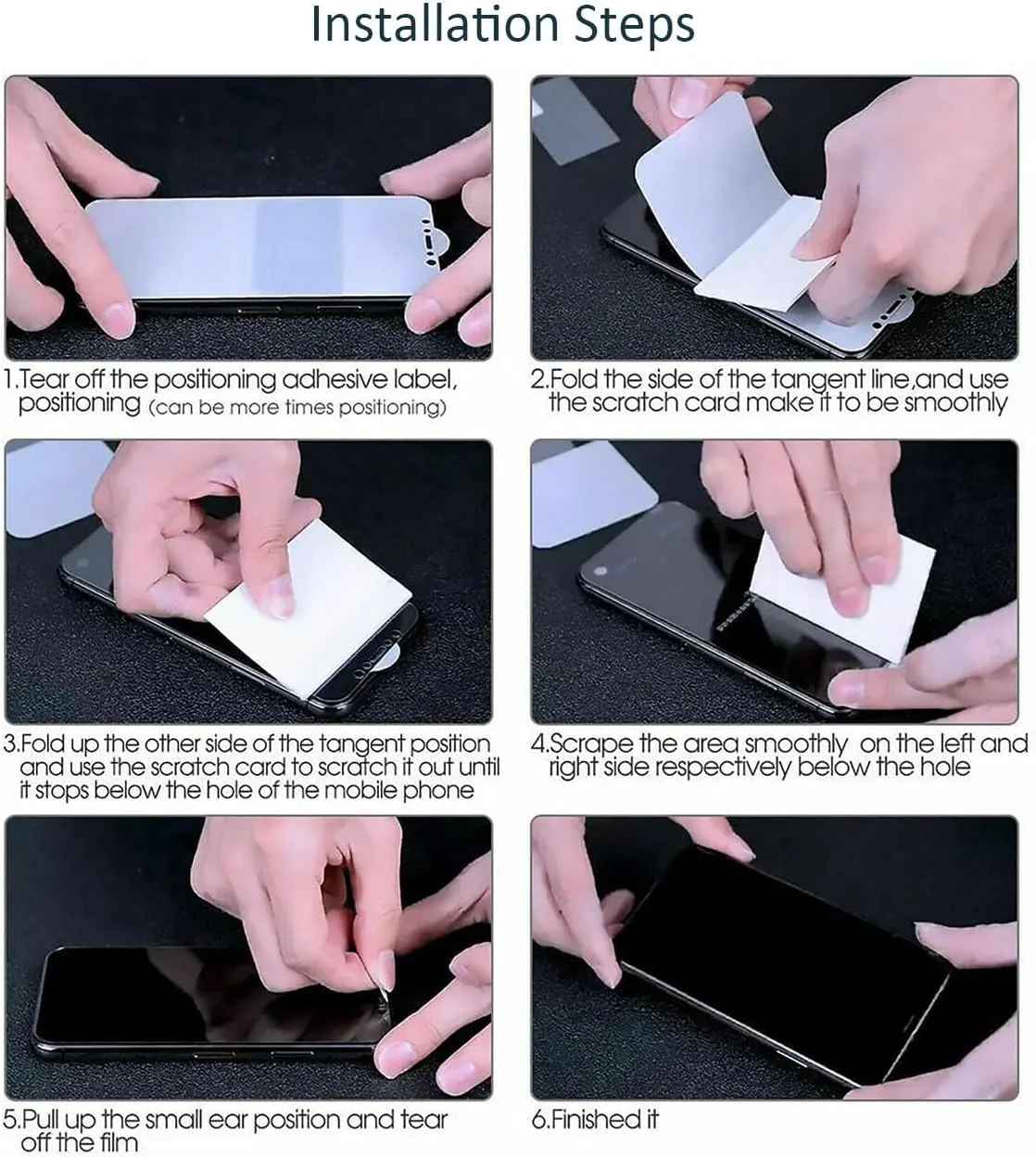 Installation Steps

1.Tear off the positioning adhesive label, positioning (can be more times positioning)

2.Fold the side of the tangent line,and use the scratch card make it to be smoothly

3.Fold up the other side of the tangent position and use the scratch card to scratch it out until it stops below the hole of the mobile phone

4.Scrape the area smoothly on the left and right side respectively below the hole

5.Pull up the small ear position and tear off the film

6.Finished it