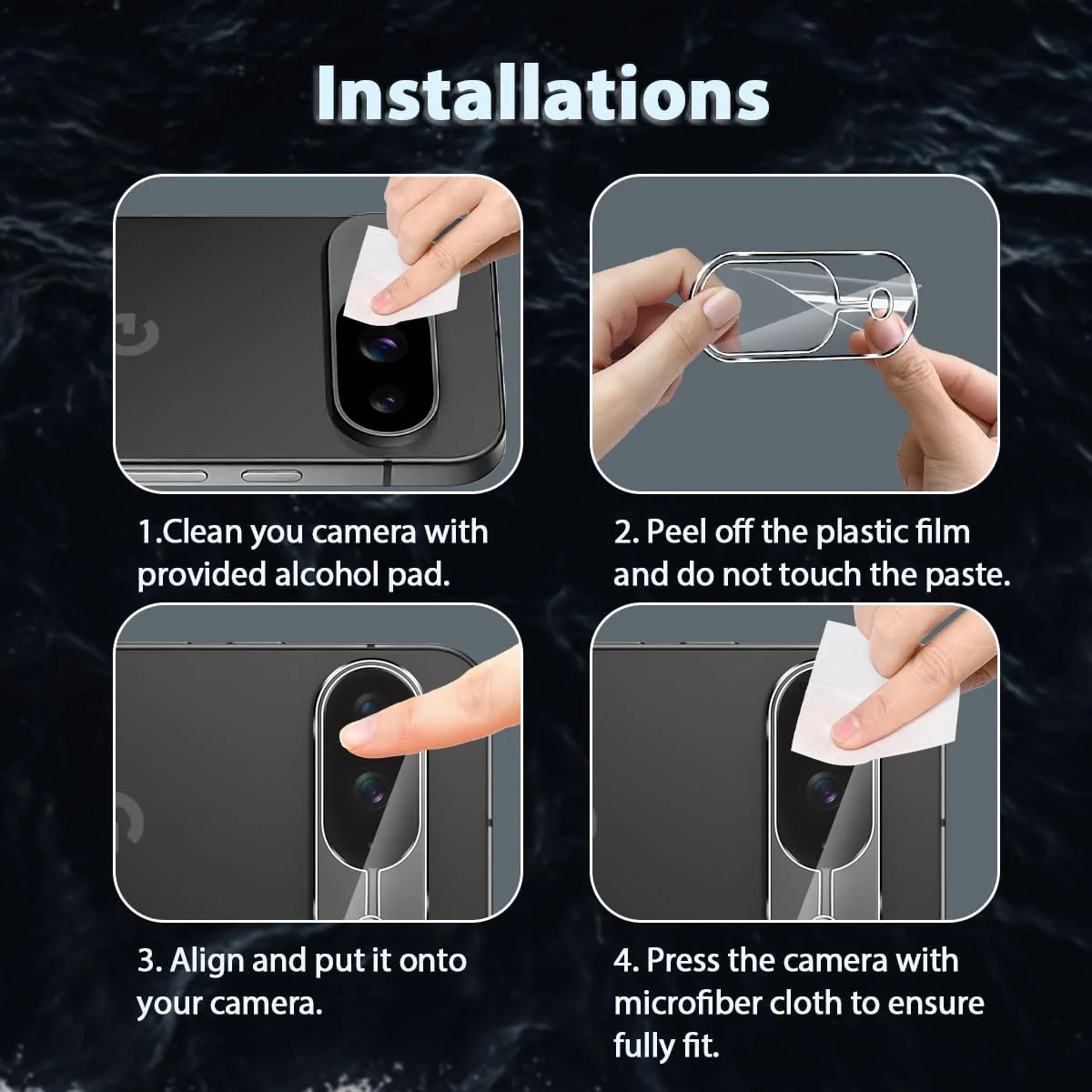 Installations

1.Clean you camera with provided alcohol pad.

2. Peel off the plastic film and do not touch the paste.

3. Align and put it onto your camera.

4. Press the camera with microfiber cloth to ensure fully fit.