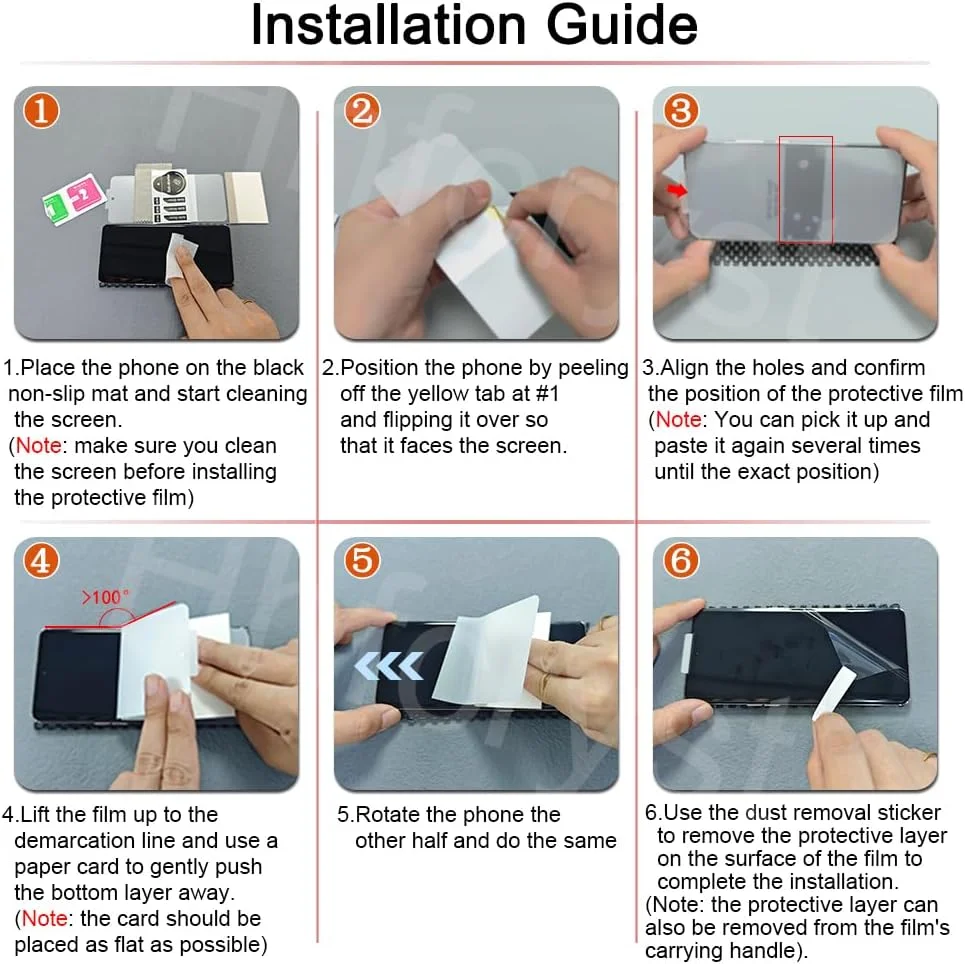 Installation Guide

1

1.Place the phone on the black non-slip mat and start cleaning the screen.
(Note: make sure you clean the screen before installing the protective film)

2

2.Position the phone by peeling off the yellow tab at #1 and flipping it over so that it faces the screen.

3

3.Align the holes and confirm the position of the protective film
(Note: You can pick it up and paste it again several times until the exact position)

4

>100°

4.Lift the film up to the demarcation line and use a paper card to gently push the bottom layer away.
(Note: the card should be placed as flat as possible)

5

5.Rotate the phone the other half and do the same

6

6.Use the dust removal sticker to remove the protective layer on the surface of the film to complete the installation.
(Note: the protective layer can also be removed from the film's carrying handle).