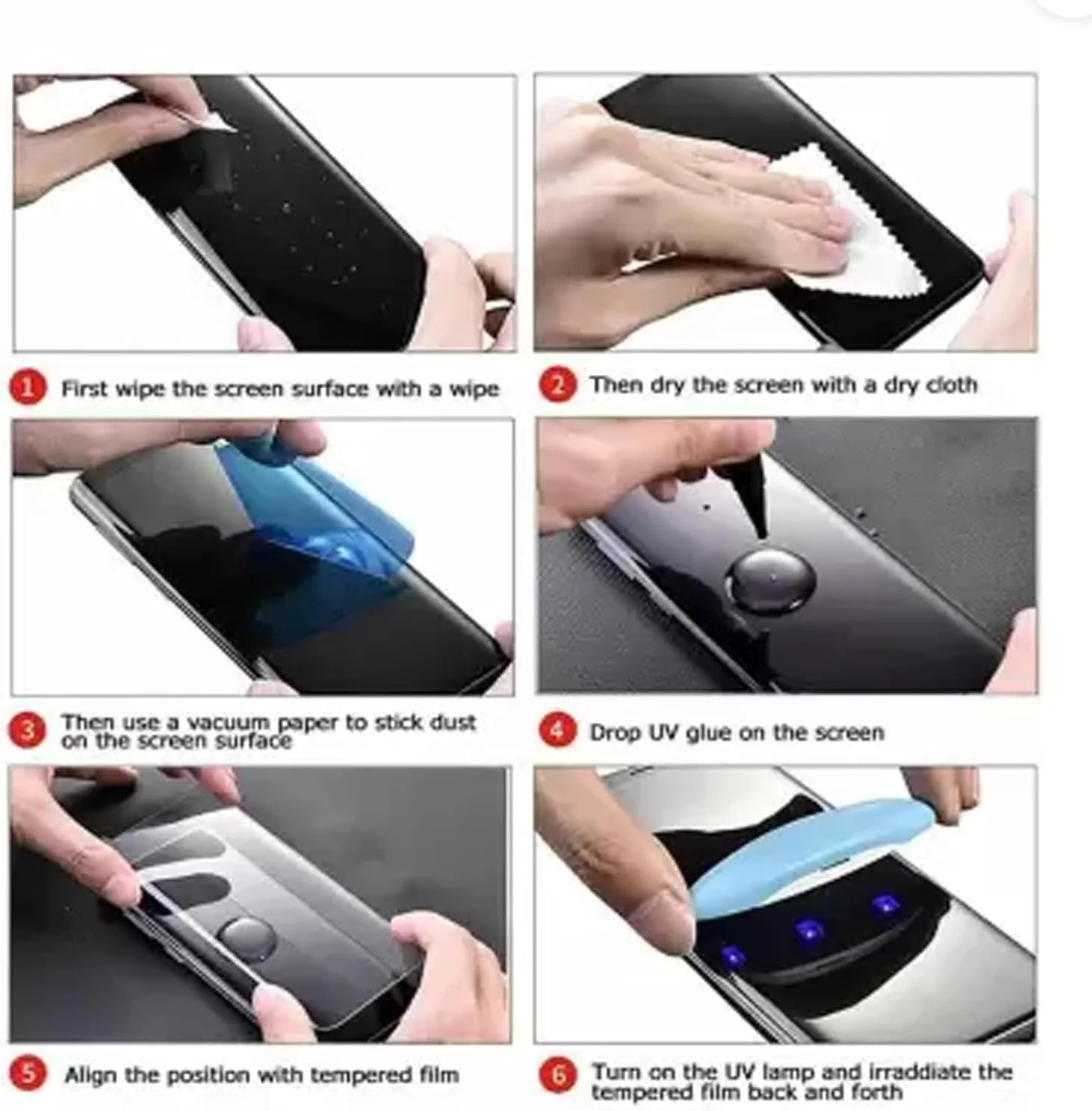 1 First wipe the screen surface with a wipe

2 Then dry the screen with a dry cloth

3 Then use a vacuum paper to stick dust on the screen surface

4 Drop UV glue on the screen

5 Align the position with tempered film

6 Turn on the UV lamp and irraddiate the tempered film back and forth