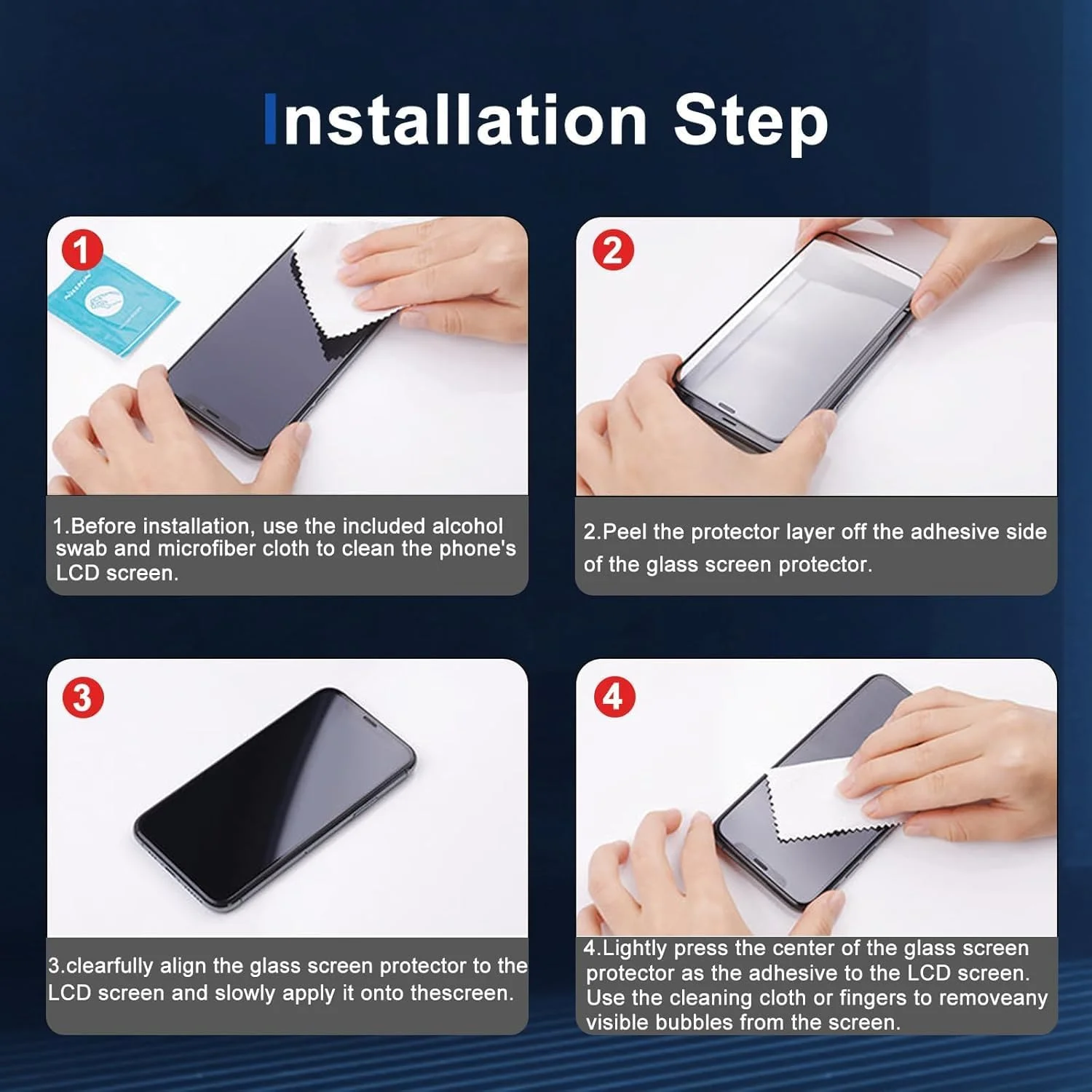 Installation Step

1

1.Before installation, use the included alcohol swab and microfiber cloth to clean the phone's LCD screen.

2

2.Peel the protector layer off the adhesive side of the glass screen protector.

3

3.clearfully align the glass screen protector to the LCD screen and slowly apply it onto thescreen.

4

4.Lightly press the center of the glass screen protector as the adhesive to the LCD screen. Use the cleaning cloth or fingers to removeany visible bubbles from the screen.