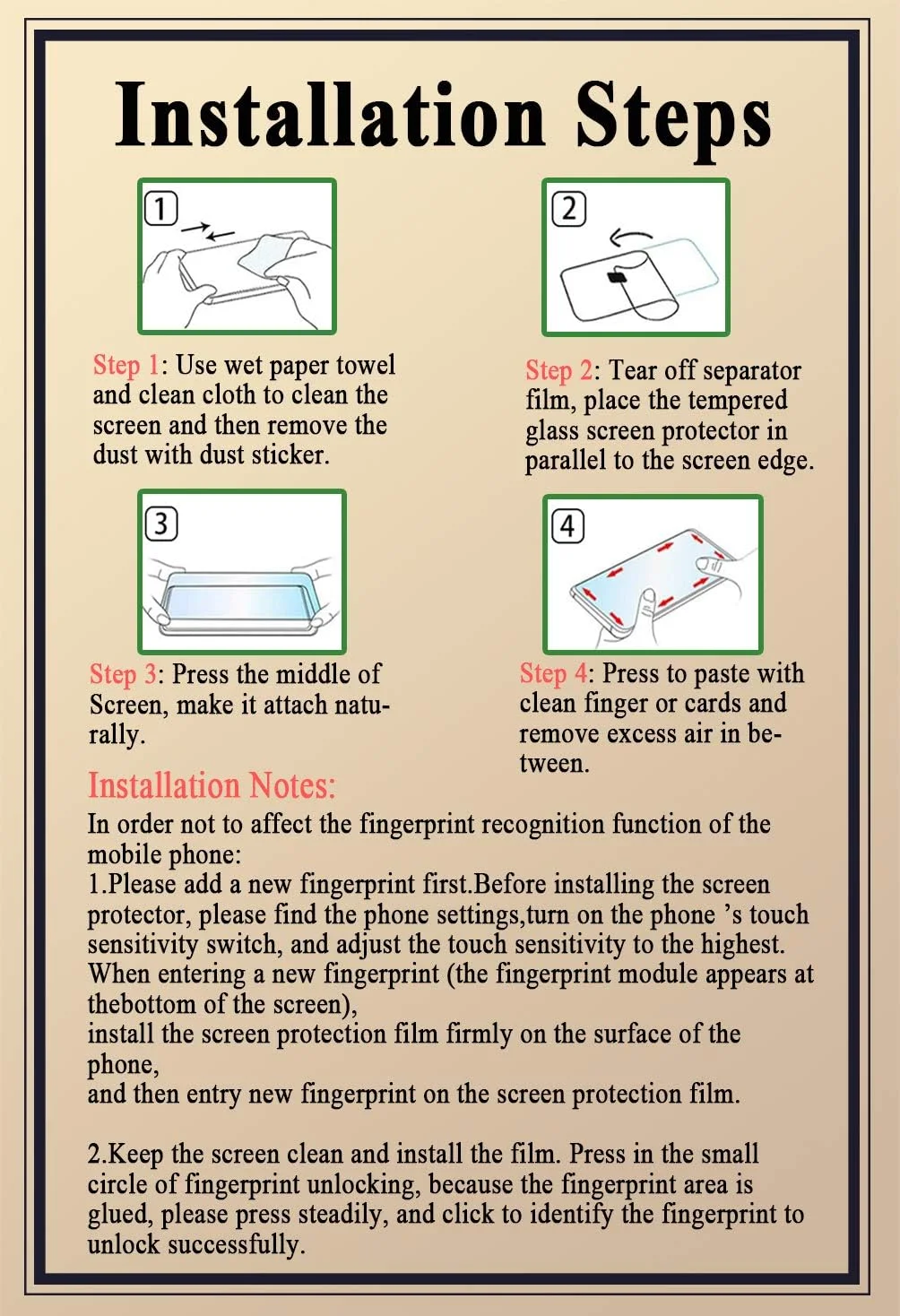 Installation Steps

1

Step 1: Use wet paper towel and clean cloth to clean the screen and then remove the dust with dust sticker.

2

Step 2: Tear off separator film, place the tempered glass screen protector in parallel to the screen edge.

3

Step 3: Press the middle of Screen, make it attach naturally.

4

Step 4: Press to paste with clean finger or cards and remove excess air in between.

Installation Notes:
In order not to affect the fingerprint recognition function of the mobile phone:
1.Please add a new fingerprint first.Before installing the screen protector, please find the phone settings,turn on the phone 's touch sensitivity switch, and adjust the touch sensitivity to the highest. When entering a new fingerprint (the fingerprint module appears at thebottom of the screen),
install the screen protection film firmly on the surface of the phone,
and then entry new fingerprint on the screen protection film.

2.Keep the screen clean and install the film. Press in the small circle of fingerprint unlocking, because the fingerprint area is glued, please press steadily, and click to identify the fingerprint to unlock successfully.