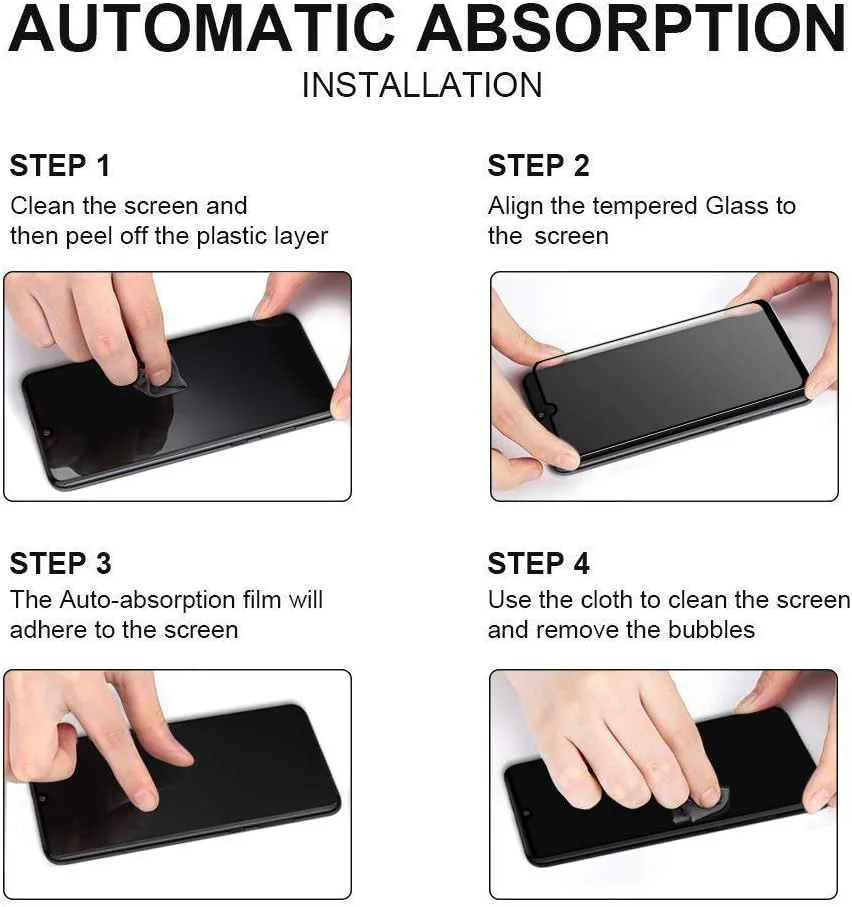 AUTOMATIC ABSORPTION
INSTALLATION

STEP 1
Clean the screen and then peel off the plastic layer

STEP 2
Align the tempered Glass to the screen

STEP 3
The Auto-absorption film will adhere to the screen

STEP 4
Use the cloth to clean the screen and remove the bubbles